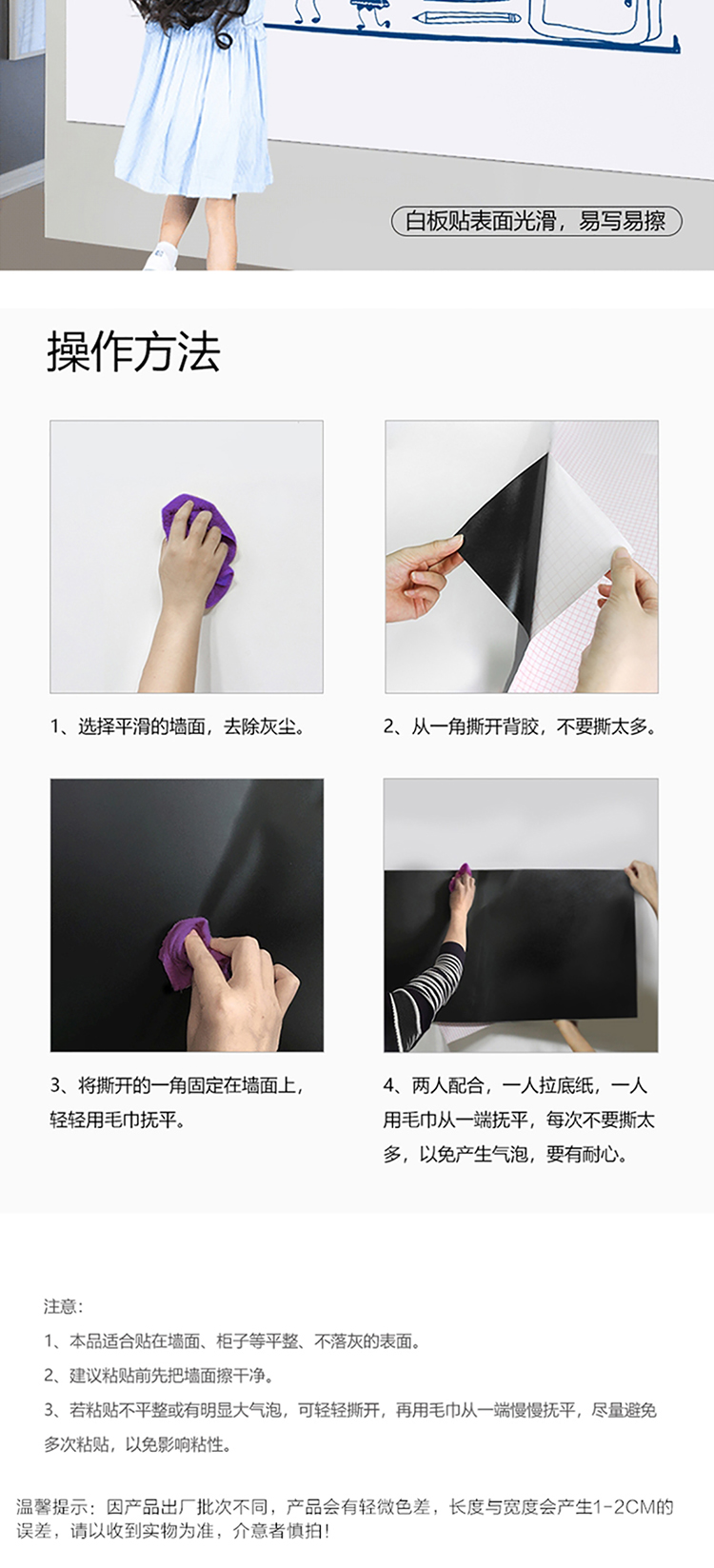 白板贴表面光滑，易写易擦

操作方法

1、选择平滑的墙面，去除灰尘。

2、从一角撕开背胶，不要撕太多。

3、将撕开的一角固定在墙面上，轻轻用毛巾抚平。

4、两人配合，一人拉底纸，一人用毛巾从一端抚平，每次不要撕太多，以免产生气泡，要有耐心。

注意：
1、本品适合贴在墙面、柜子等平整、不落灰的表面。
2、建议粘贴前先把墙面擦干净。
3、若粘贴不平整或有明显大气泡，可轻轻撕开，再用毛巾从一端慢慢抚平，尽量避免多次粘贴，以免影响粘性。

温馨提示：因产品出厂批次不同，产品会有轻微色差，长度与宽度会产生1-2CM的误差，请以收到实物为准，介意者慎拍！