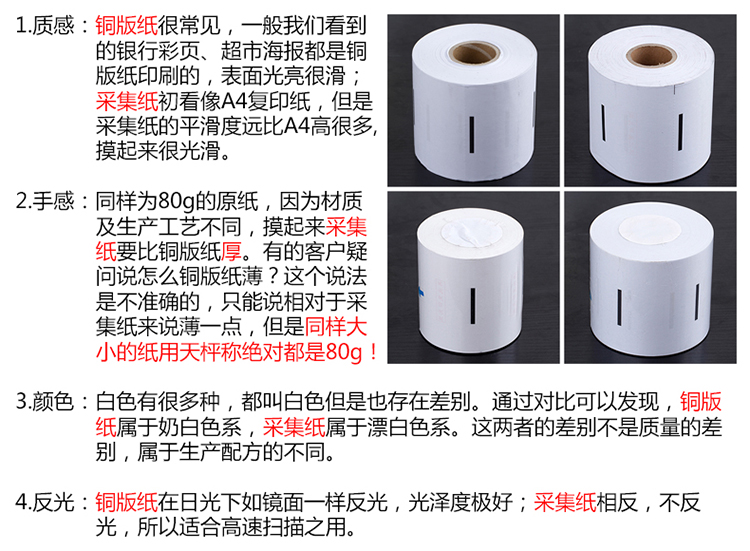 1.质感：铜版纸很常见，一般我们看到的银行彩页、超市海报都是铜版纸印刷的，表面光亮很滑；采集纸初看像A4复印纸，但是采集纸的平滑度远比A4高很多，摸起来很光滑。

2.手感：同样为80g的原纸，因为材质及生产工艺不同，摸起来采集纸要比铜版纸厚。有的客户疑问说怎么铜版纸薄？这个说法是不准确的，只能说相对于采集纸来说薄一点，但是同样大小的纸用天枰称绝对都是80g！

3.颜色：白色有很多种，都叫白色但是也存在差别。通过对比可以发现，铜版纸属于奶白色系，采集纸属于漂白色系。这两者的差别不是质量的差别，属于生产配方的不同。

4.反光：铜版纸在日光下如镜面一样反光，光泽度极好；采集纸相反，不反光，所以适合高速扫描之用。