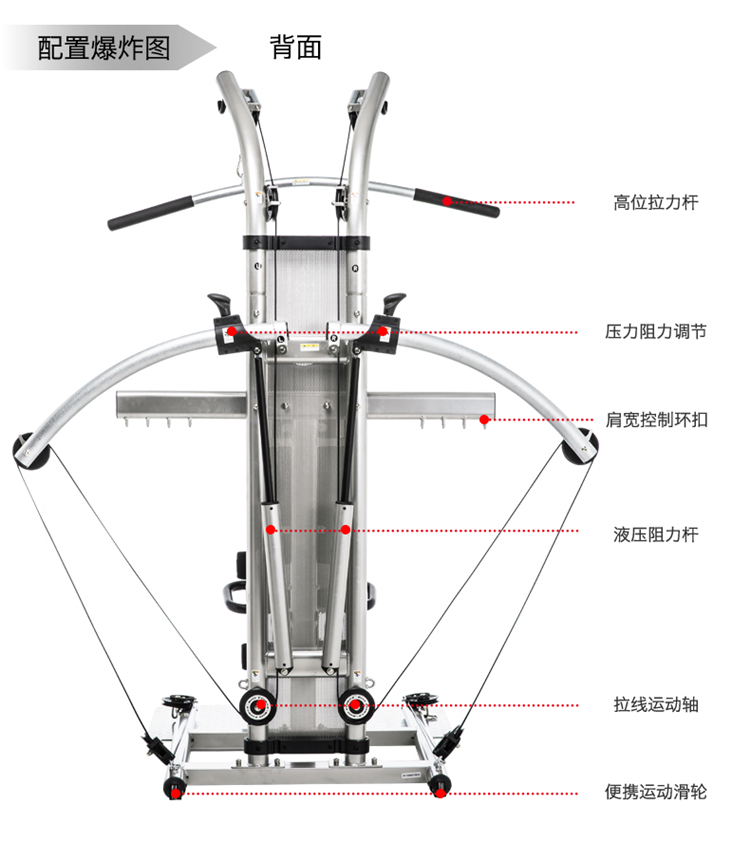 配置爆炸图

背面

高位拉力杆

压力阻力调节

肩宽控制环扣

液压阻力杆

拉线运动轴

便携运动滑轮