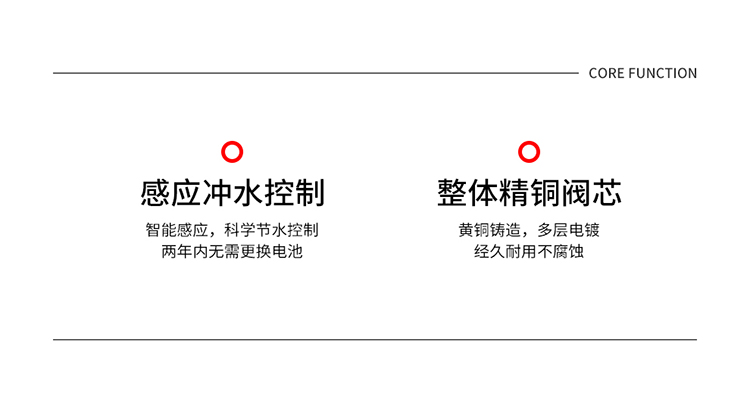 CORE FUNCTION

感应冲水控制

智能感应，科学节水控制
两年内无需更换电池

整体精铜阀芯

黄铜铸造，多层电镀
经久耐用不腐蚀