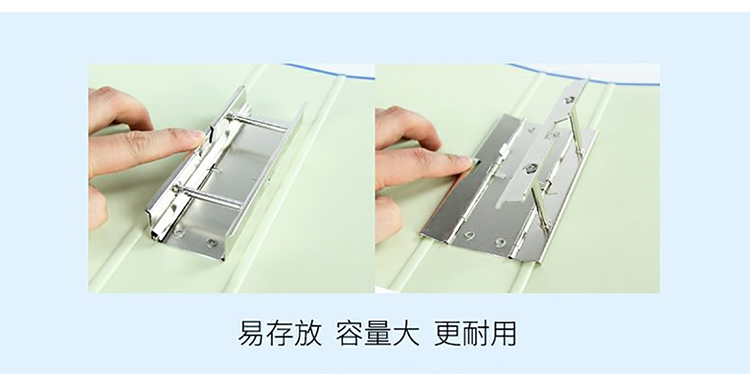 易存放 容量大 更耐用