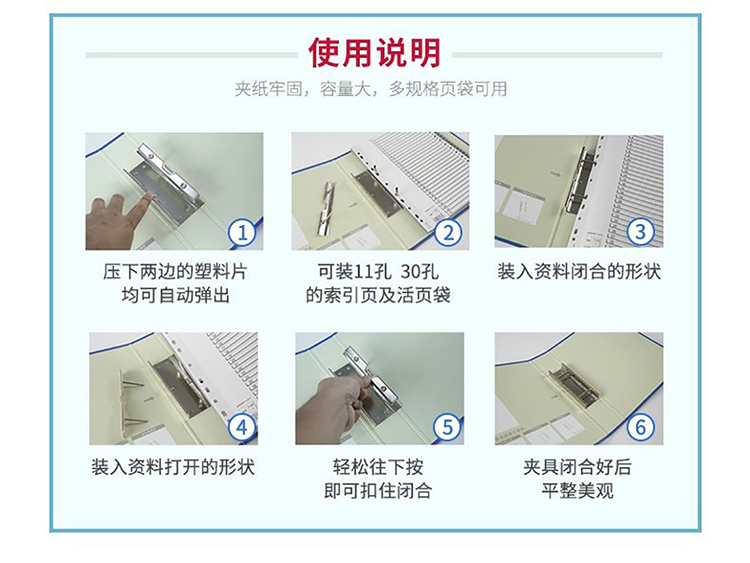 使用说明

夹纸牢固，容量大，多规格页袋可用

1
压下两边的塑料片
均可自动弹出

2
可装11孔 30孔
的索引页及活页袋

3
装入资料闭合的形状

4
装入资料打开的形状

5
轻松往下按
即可扣住闭合

6
夹具闭合好后
平整美观