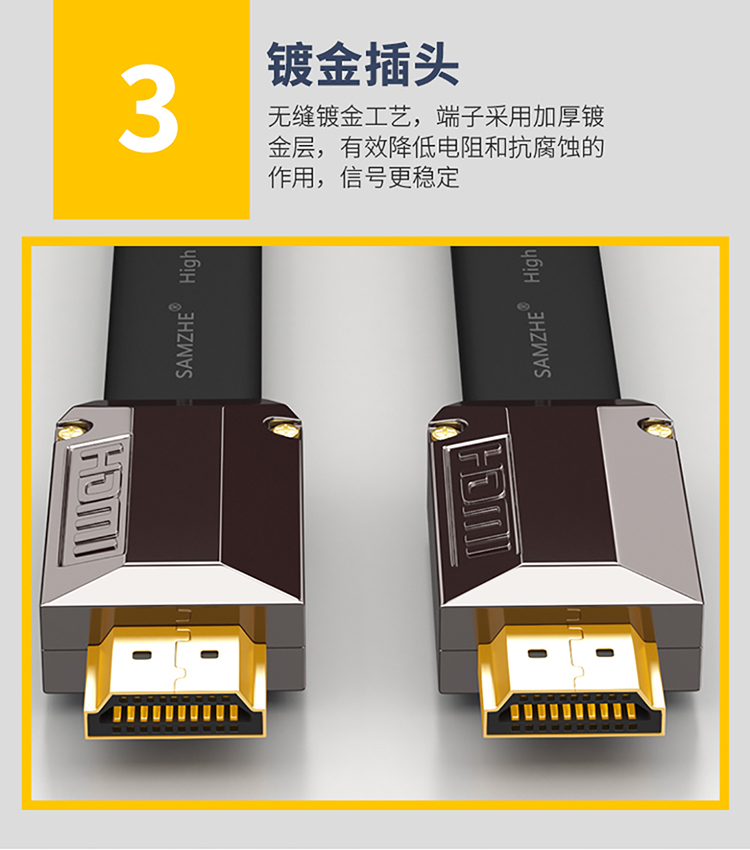 3

镀金插头

无缝镀金工艺，端子采用加厚镀金层，有效降低电阻和抗腐蚀的作用，信号更稳定

SAMZHE® High

HDMI

SAMZHE® High

HDMI