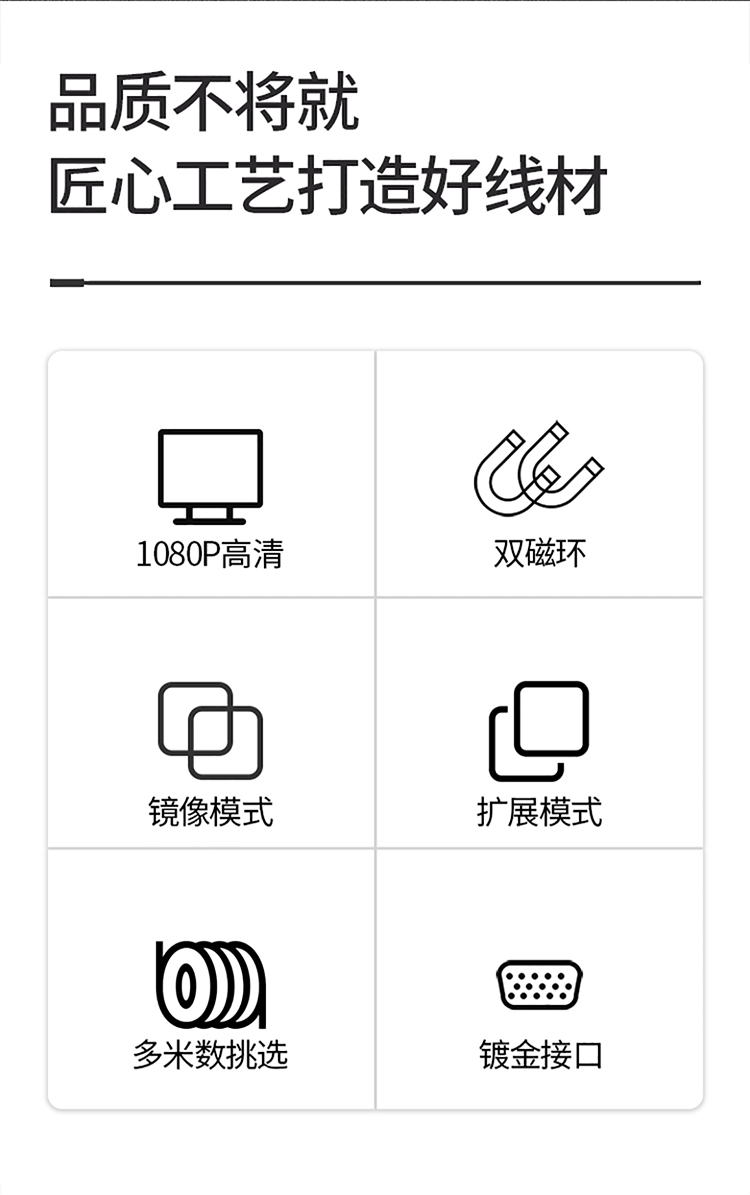 品质不将就
匠心工艺打造好线材

1080P高清

双磁环

镜像模式

扩展模式

多米数挑选

镀金接口