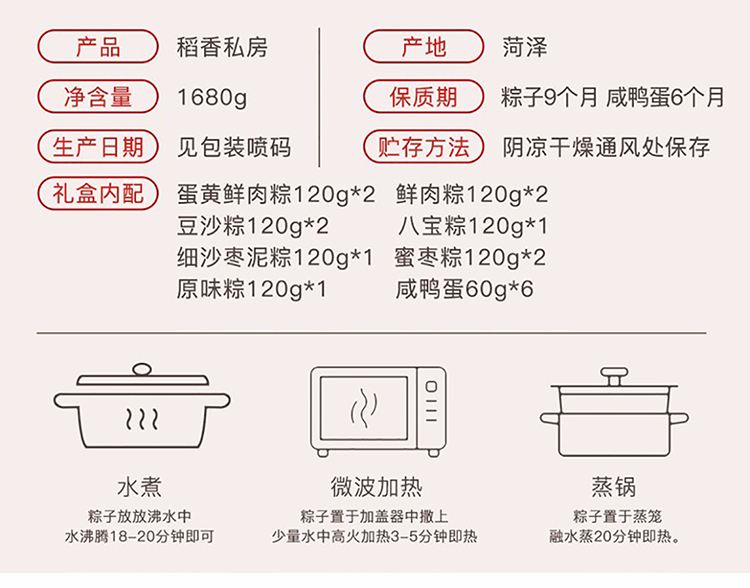 产品 稻香私房

净含量 1680g

生产日期 见包装喷码

产地 菏泽

保质期 粽子9个月 咸鸭蛋6个月

贮存方法 阴凉干燥通风处保存

礼盒内配 蛋黄鲜肉粽120g*2 鲜肉粽120g*2
豆沙粽120g*2 八宝粽120g*1
细沙枣泥粽120g*1 蜜枣粽120g*2
原味粽120g*1 咸鸭蛋60g*6

水煮
粽子放放沸水中
水沸腾18-20分钟即可

微波加热
粽子置于加盖器中撒上
少量水中高火加热3-5分钟即热

蒸锅
粽子置于蒸笼
融水蒸20分钟即热。