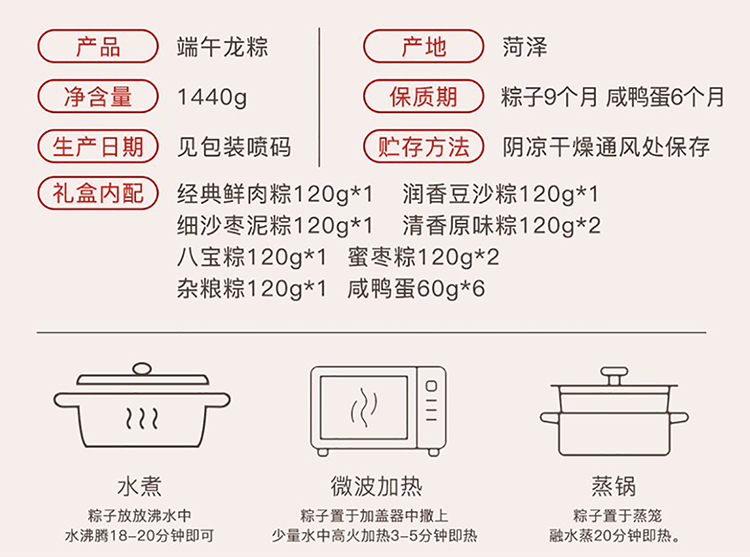 产品 端午龙粽

净含量 1440g

生产日期 见包装喷码

产地 菏泽

保质期 粽子9个月 咸鸭蛋6个月

贮存方法 阴凉干燥通风处保存

礼盒内配 经典鲜肉粽120g*1 润香豆沙粽120g*1
细沙枣泥粽120g*1 清香原味粽120g*2
八宝粽120g*1 蜜枣粽120g*2
杂粮粽120g*1 咸鸭蛋60g*6

水煮
粽子放放沸水中
水沸腾18-20分钟即可

微波加热
粽子置于加盖器中撒上
少量水中高火加热3-5分钟即热

蒸锅
粽子置于蒸笼
融水蒸20分钟即热。