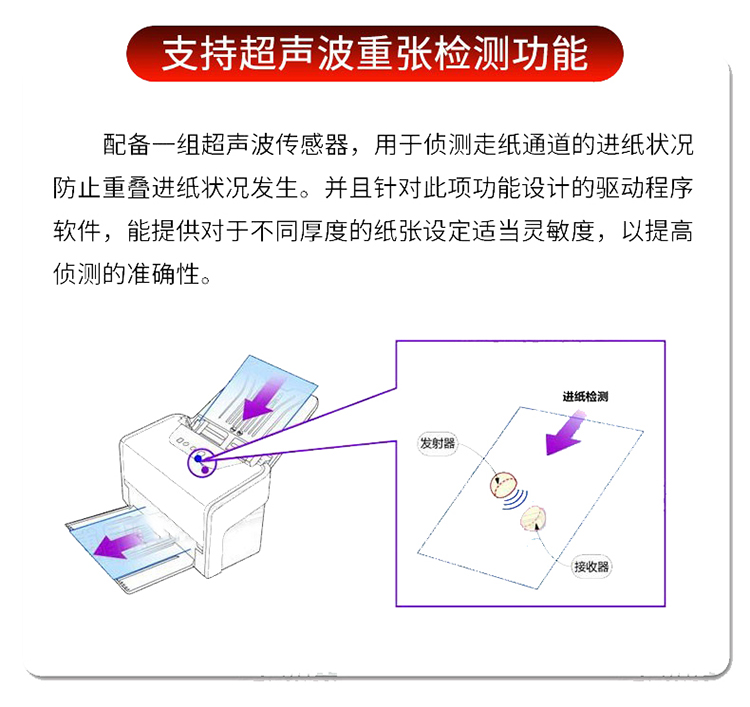 支持超声波重张检测功能

配备一组超声波传感器，用于侦测走纸通道的进纸状况防止重叠进纸状况发生。并且针对此项功能设计的驱动程序软件，能提供对于不同厚度的纸张设定适当灵敏度，以提高侦测的准确性。

进纸检测

发射器

接收器