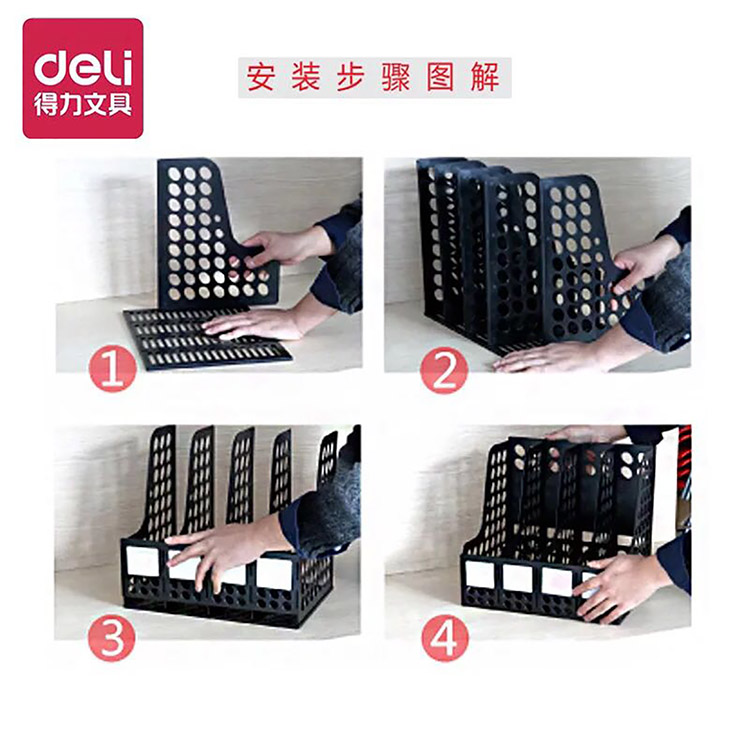 deli
得力文具

安装步骤图解

1

2

3

4