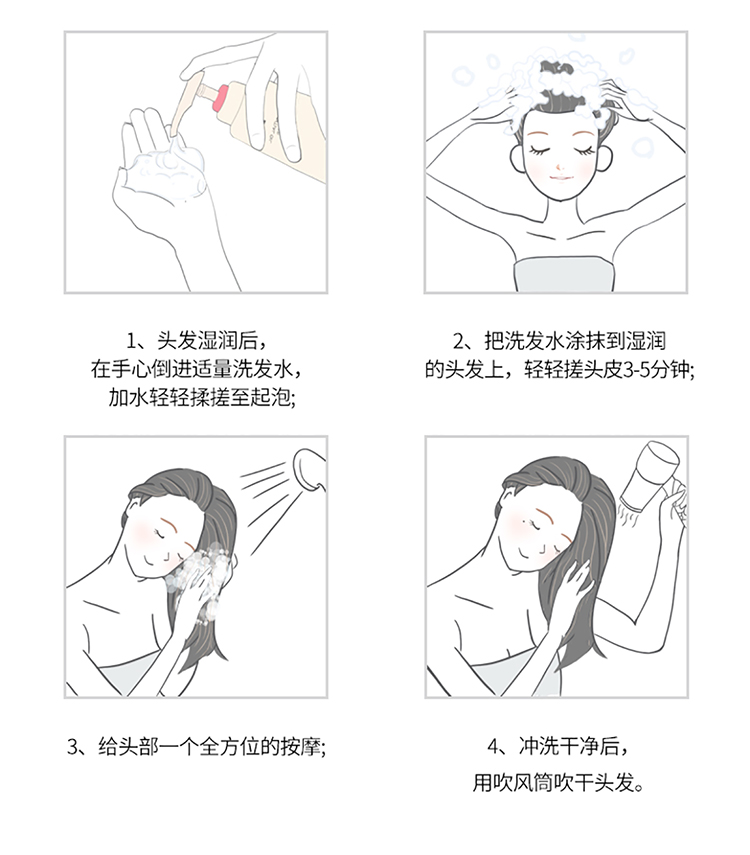 1、头发湿润后，
在手心倒进适量洗发水，
加水轻轻揉搓至起泡;

2、把洗发水涂抹到湿润
的头发上，轻轻搓头皮3-5分钟;

3、给头部一个全方位的按摩;

4、冲洗干净后，
用吹风筒吹干头发。