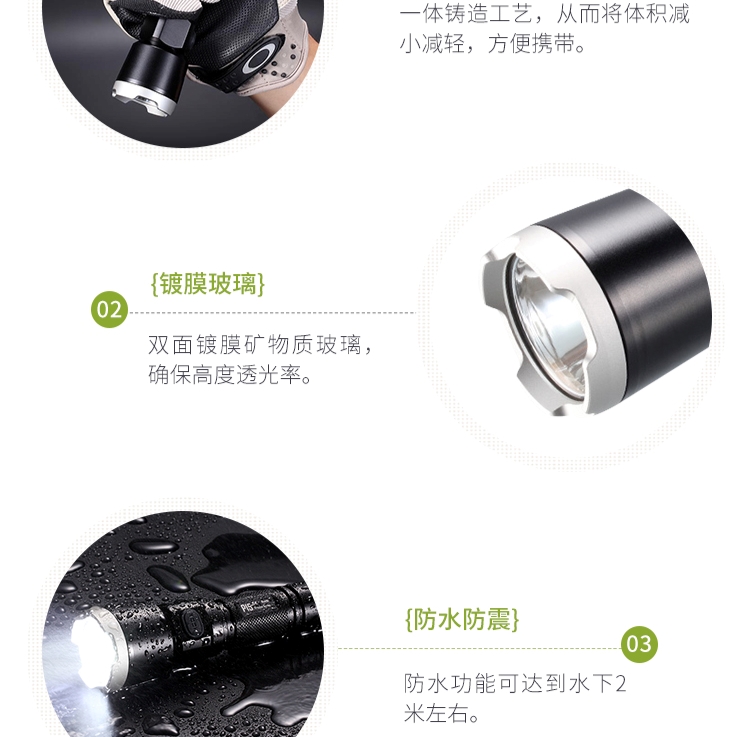 一体铸造工艺，从而将体积减小减轻，方便携带。

{镀膜玻璃}

02

双面镀膜矿物质玻璃，确保高度透光率。

P16

{防水防震}

03

防水功能可达到水下2米左右。