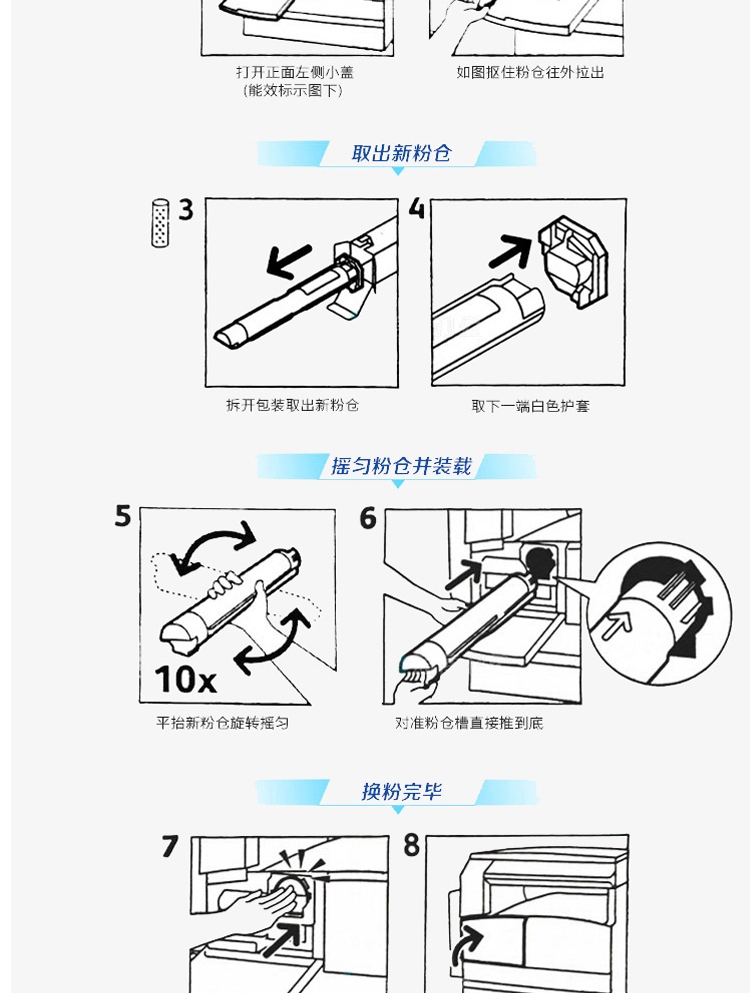 打开正面左侧小盖
(能效标示图下)

如图抠住粉仓往外拉出

取出新粉仓

3

4

拆开包装取出新粉仓

取下一端白色护套

摇匀粉仓并装载

5

10x

6

平抬新粉仓旋转摇匀

对准粉仓槽直接推到底

换粉完毕

7

8