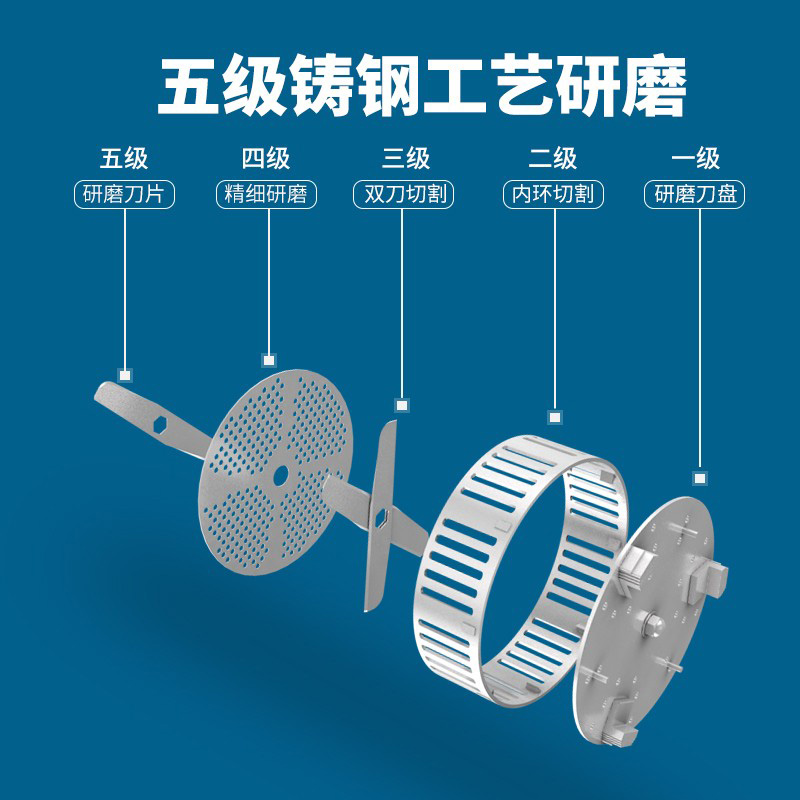 五级铸钢工艺研磨

五级
研磨刀片

四级
精细研磨

三级
双刀切割

二级
内环切割

一级
研磨刀盘