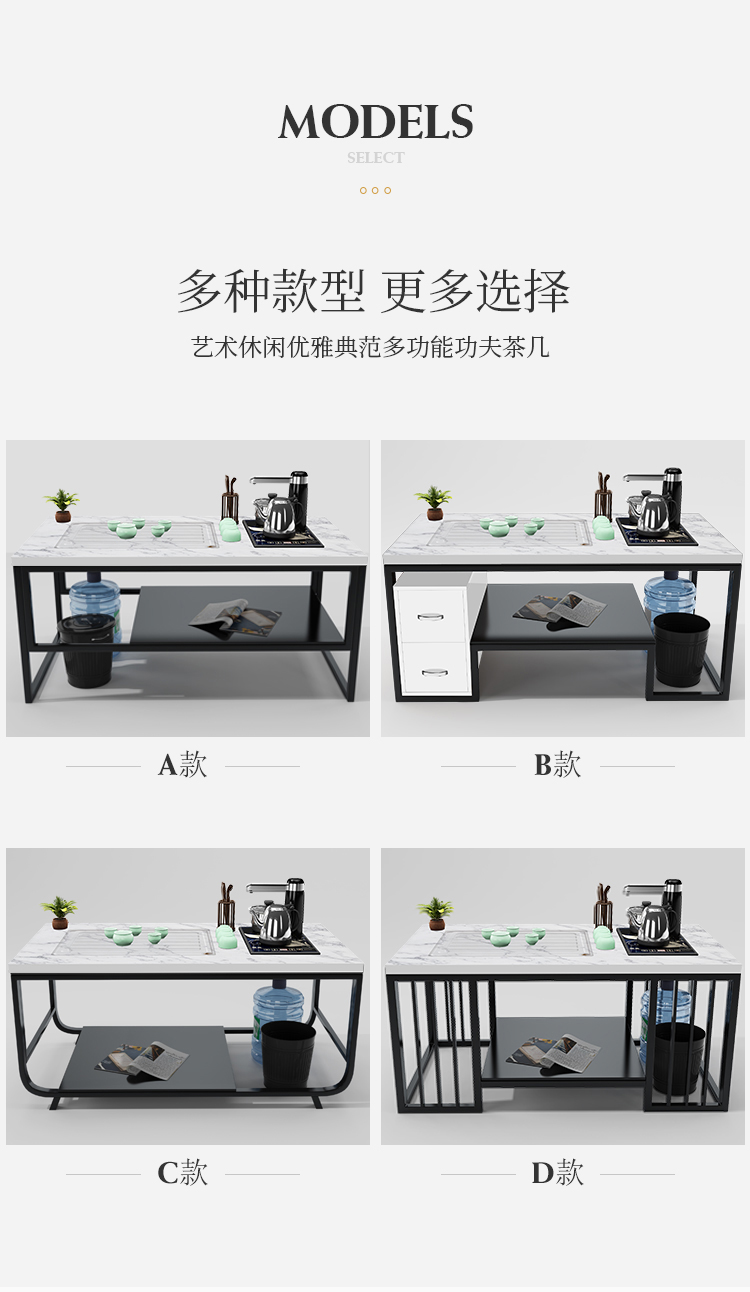 MODELS
SELECT

多种款型 更多选择
艺术休闲优雅典范多功能功夫茶几

A款

B款

C款

D款