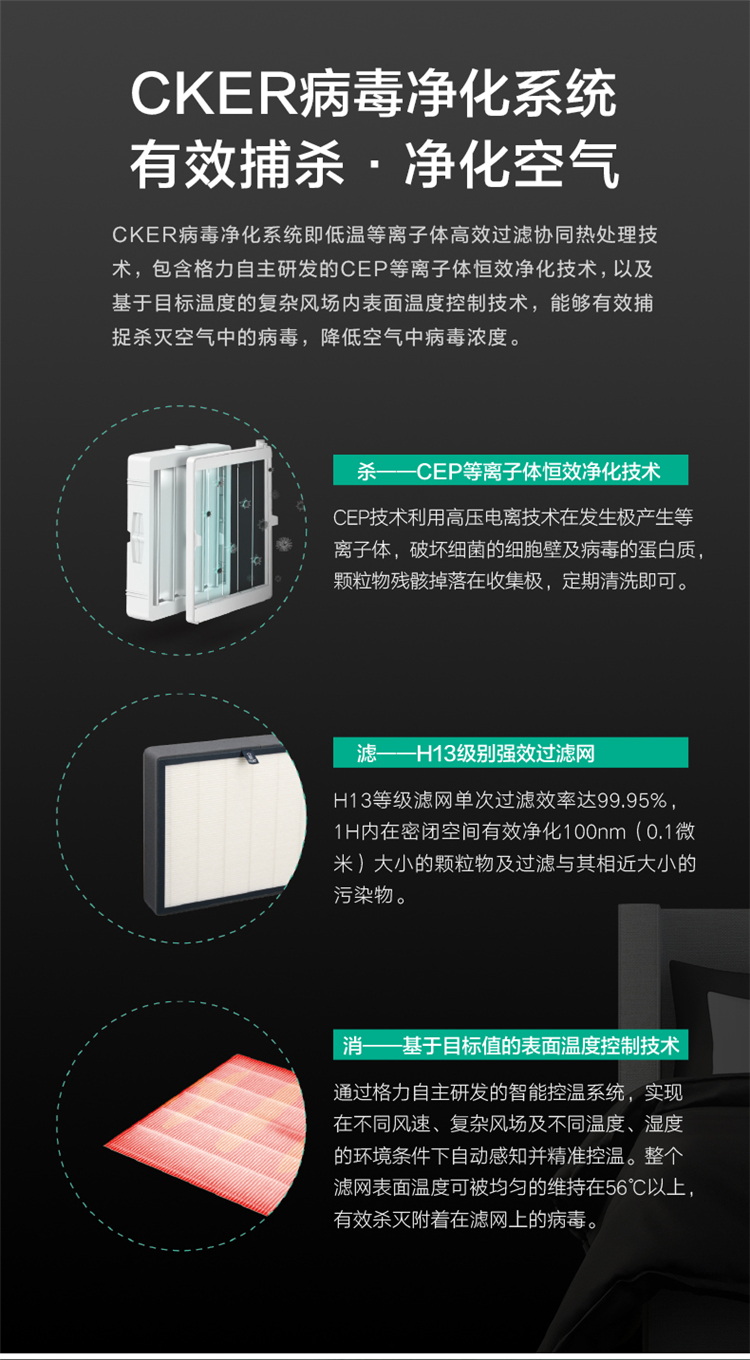 CKER病毒净化系统
有效捕杀 · 净化空气

CKER病毒净化系统即低温等离子体高效过滤协同热处理技术，包含格力自主研发的CEP等离子体恒效净化技术，以及基于目标温度的复杂风场内表面温度控制技术，能够有效捕捉杀灭空气中的病毒，降低空气中病毒浓度。

杀——CEP等离子体恒效净化技术

CEP技术利用高压电离技术在发生极产生等离子体，破坏细菌的细胞壁及病毒的蛋白质，颗粒物残骸掉落在收集极，定期清洗即可。

滤——H13级别强效过滤网

H13等级滤网单次过滤效率达99.95%，1H内在密闭空间有效净化100nm（0.1微米）大小的颗粒物及过滤与其相近大小的污染物。

消——基于目标值的表面温度控制技术

通过格力自主研发的智能控温系统，实现在不同风速、复杂风场及不同温度、湿度的环境条件下自动感知并精准控温。整个滤网表面温度可被均匀的维持在56℃以上，有效杀灭附着在滤网上的病毒。