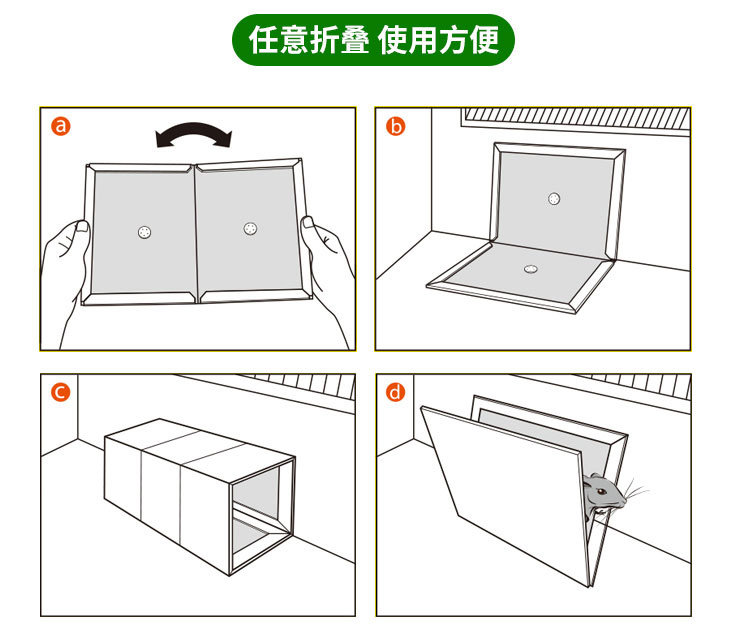 任意折叠 使用方便

a

b

c

d