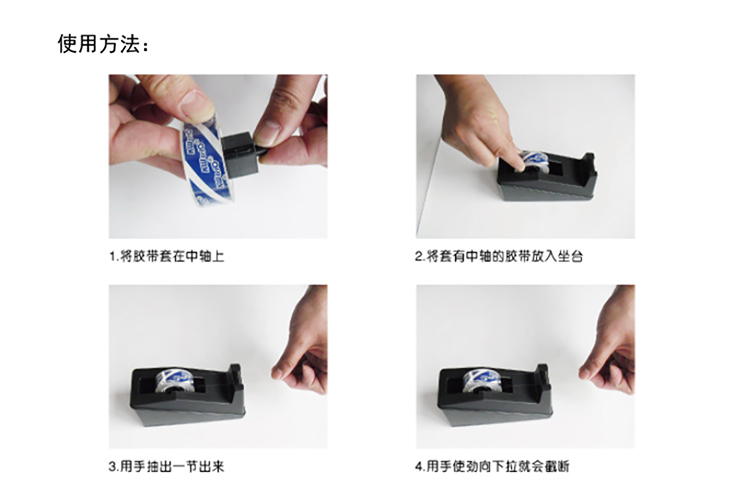 使用方法：

1.将胶带套在中轴上

2.将套有中轴的胶带放入坐台

3.用手抽出一节出来

4.用手使劲向下拉就会截断