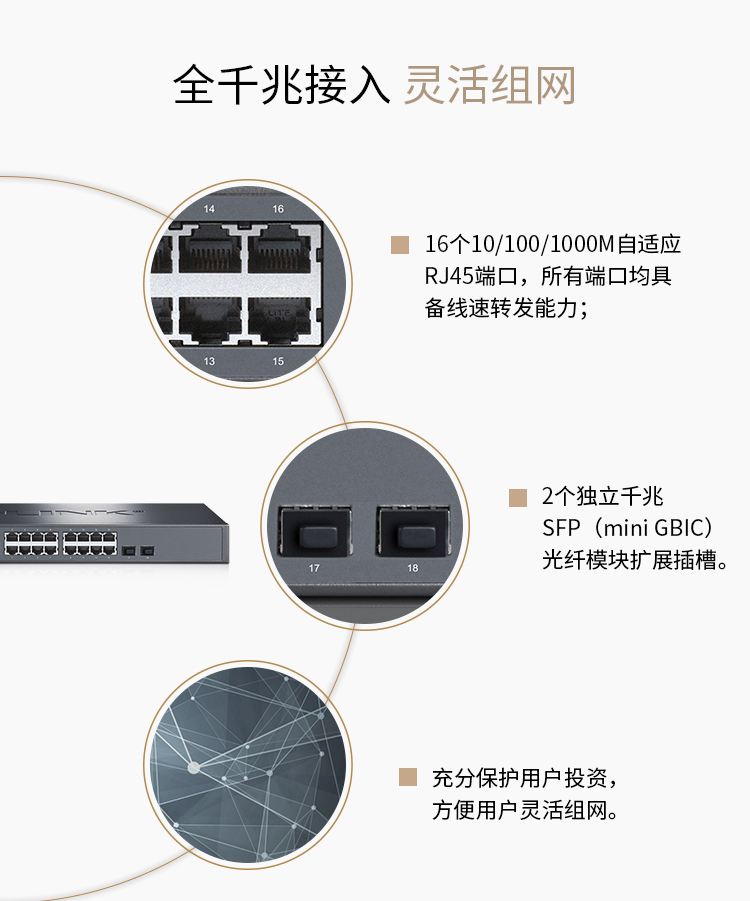 全千兆接入 灵活组网

14 16

13 15

16个10/100/1000M自适应RJ45端口，所有端口均具备线速转发能力；

17 18

2个独立千兆SFP（mini GBIC）光纤模块扩展插槽。

充分保护用户投资，方便用户灵活组网。