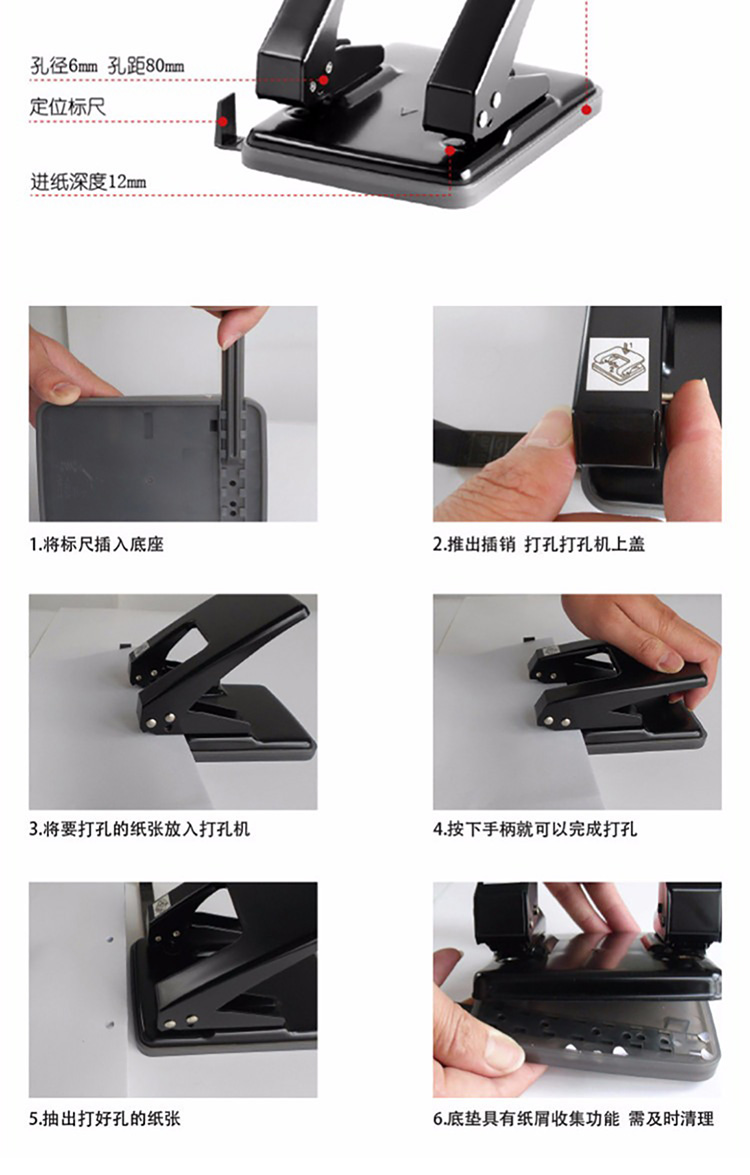 孔径6mm 孔距80mm

定位标尺

进纸深度12mm

1.将标尺插入底座

2.推出插销 打孔打孔机上盖

3.将要打孔的纸张放入打孔机

4.按下手柄就可以完成打孔

5.抽出打好孔的纸张

6.底垫具有纸屑收集功能 需及时清理