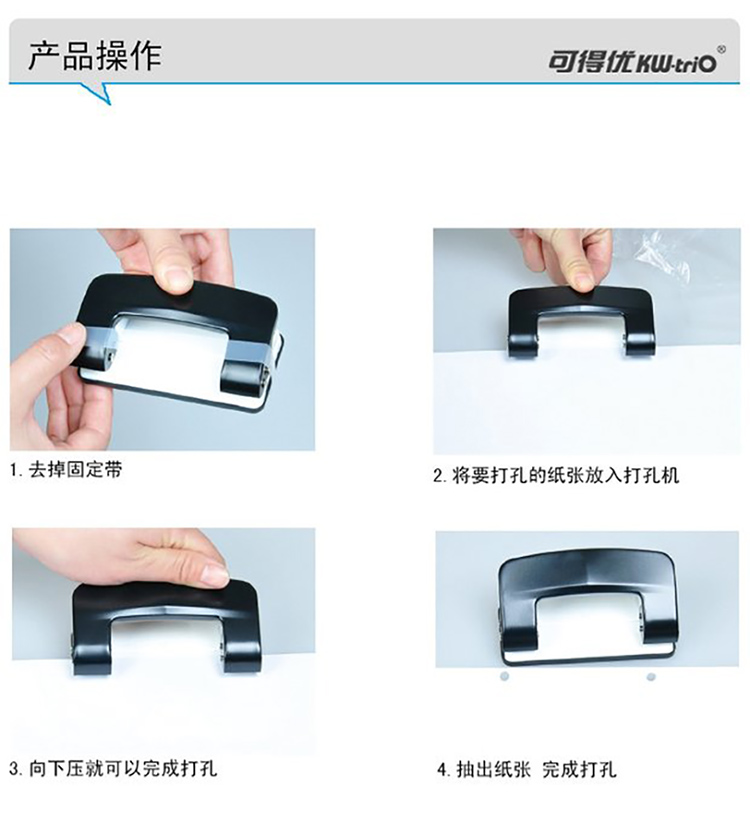 产品操作

可得优 KW-triO®

1. 去掉固定带

2. 将要打孔的纸张放入打孔机

3. 向下压就可以完成打孔

4. 抽出纸张 完成打孔