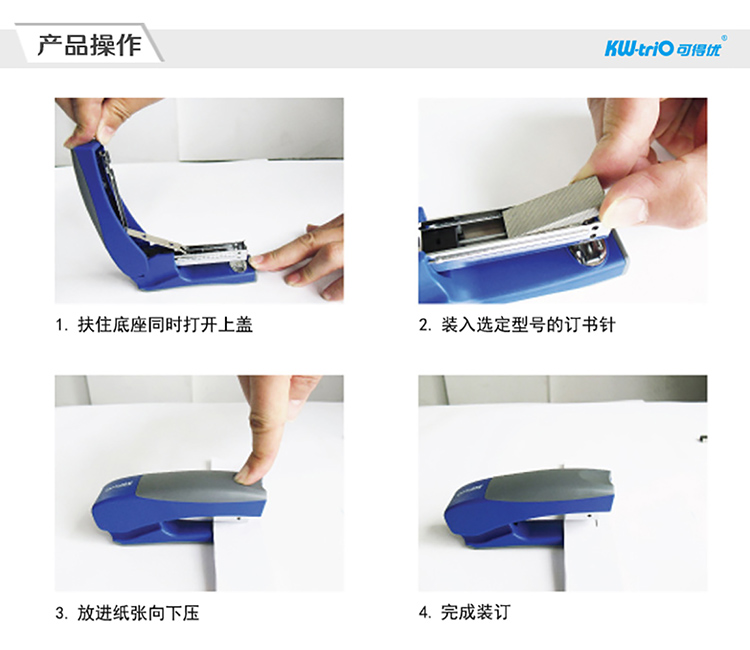 产品操作

KW-triO 可得优®

1. 扶住底座同时打开上盖

2. 装入选定型号的订书针

3. 放进纸张向下压

4. 完成装订