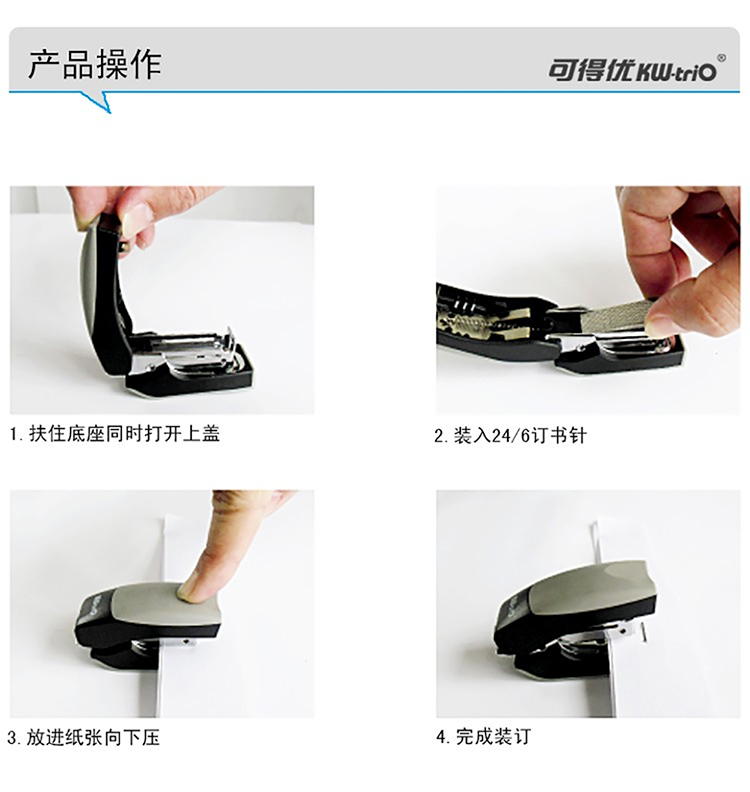 产品操作

可得优 KW-triO®

1. 扶住底座同时打开上盖

2. 装入24/6订书针

3. 放进纸张向下压

4. 完成装订