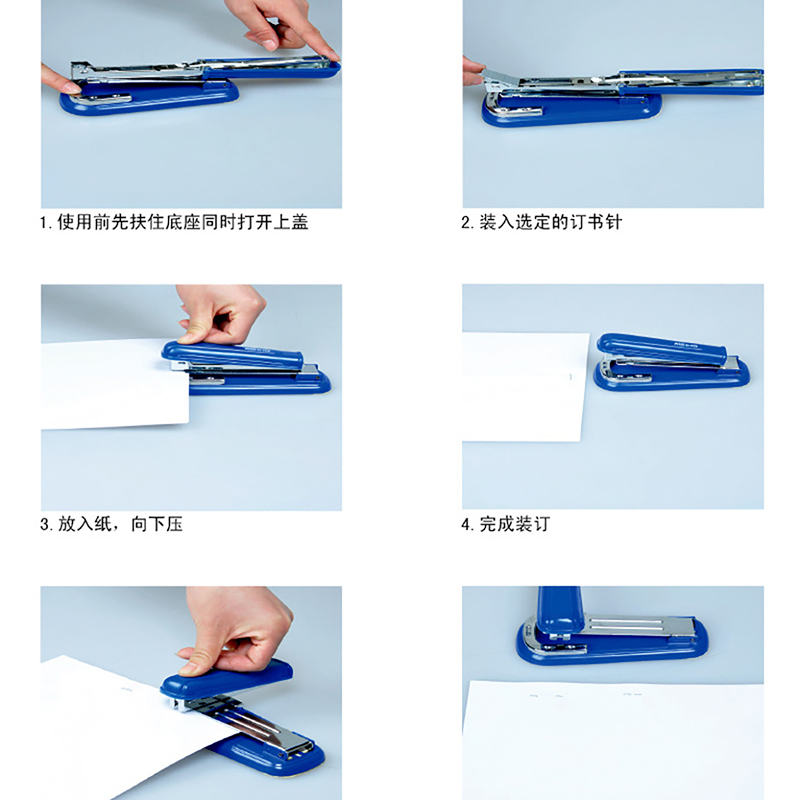 1. 使用前先扶住底座同时打开上盖

2. 装入选定的订书针

3. 放入纸，向下压

4. 完成装订