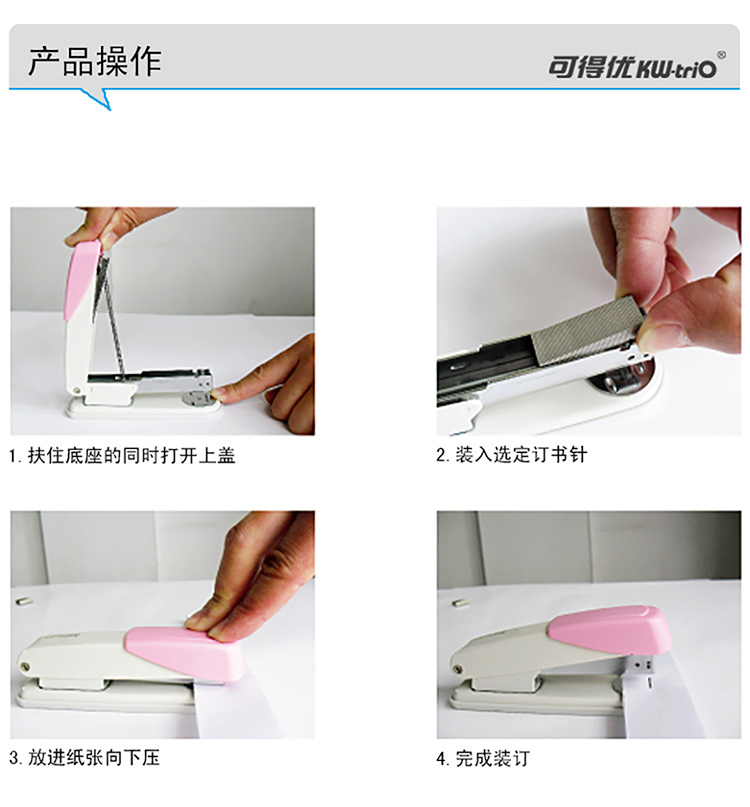 产品操作

可得优 KW-triO®

1. 扶住底座的同时打开上盖

2. 装入选定订书针

3. 放进纸张向下压

4. 完成装订