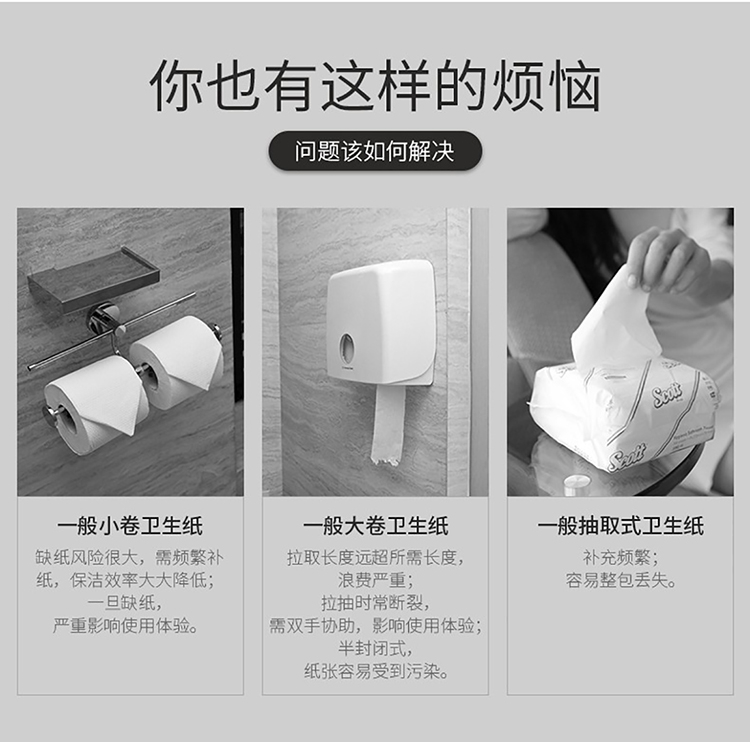 你也有这样的烦恼

问题该如何解决

Scott

Scott

一般小卷卫生纸

缺纸风险很大，需频繁补纸，保洁效率大大降低；一旦缺纸，严重影响使用体验。

一般大卷卫生纸

拉取长度远超所需长度，浪费严重；拉抽时常断裂，需双手协助，影响使用体验；半封闭式，纸张容易受到污染。

一般抽取式卫生纸

补充频繁；容易整包丢失。