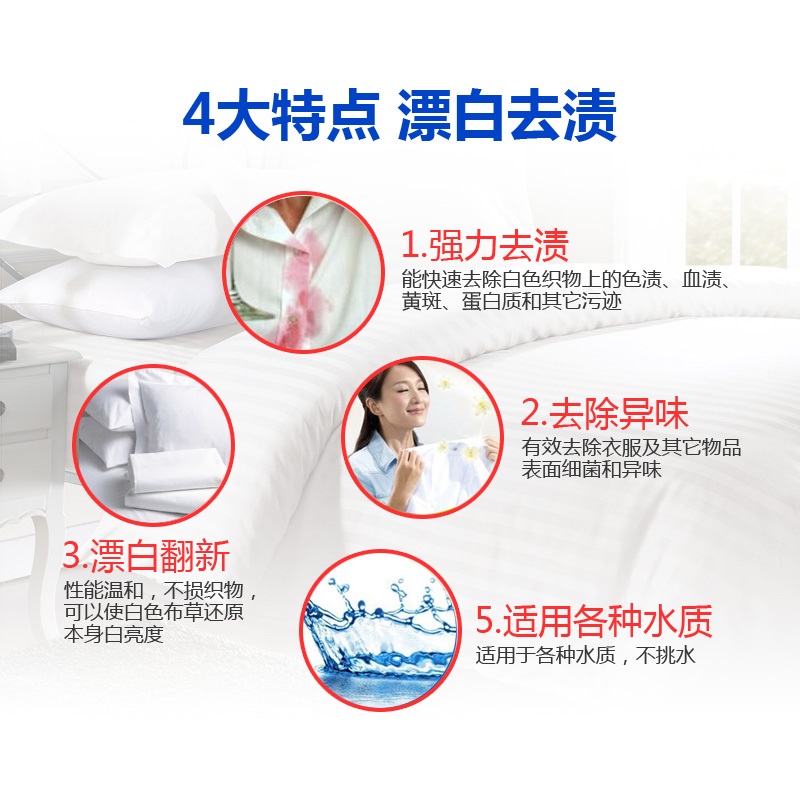 4大特点 漂白去渍

1.强力去渍
能快速去除白色织物上的色渍、血渍、黄斑、蛋白质和其它污迹

2.去除异味
有效去除衣服及其它物品表面细菌和异味

3.漂白翻新
性能温和，不损织物，可以使白色布草还原本身白亮度

5.适用各种水质
适用于各种水质，不挑水