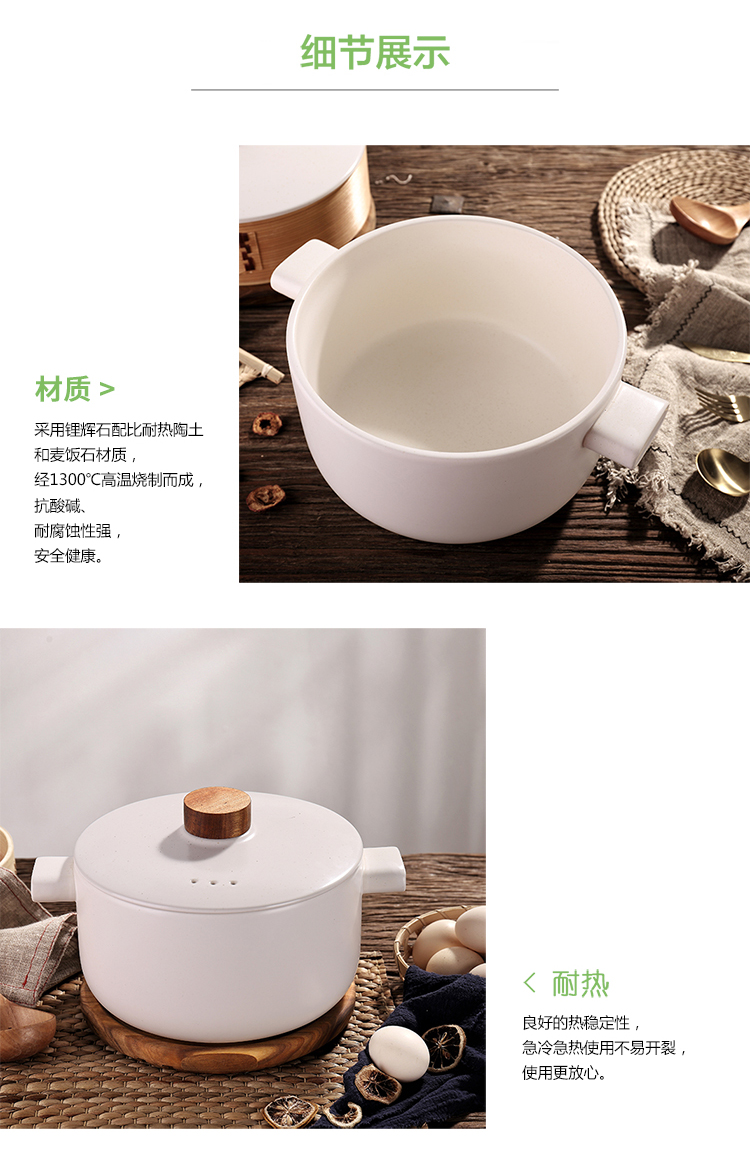 细节展示

材质 >

采用锂辉石配比耐热陶土和麦饭石材质，经1300℃高温烧制而成，抗酸碱、耐腐蚀性强，安全健康。

< 耐热

良好的热稳定性，急冷急热使用不易开裂，使用更放心。