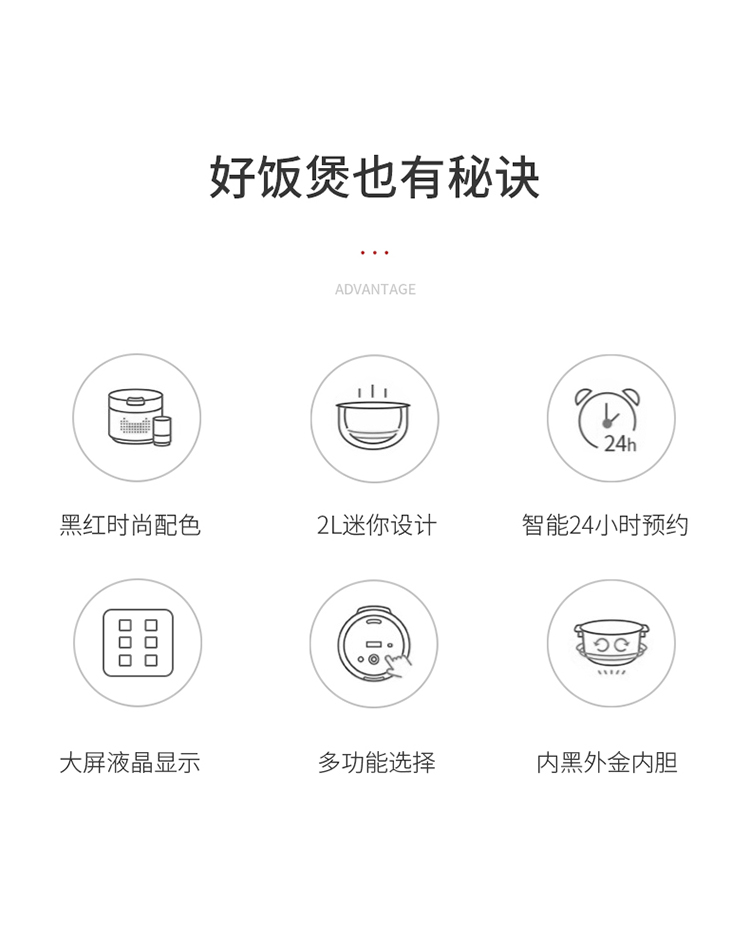 好饭煲也有秘诀

ADVANTAGE

24h

黑红时尚配色

2L迷你设计

智能24小时预约

大屏液晶显示

多功能选择

内黑外金内胆