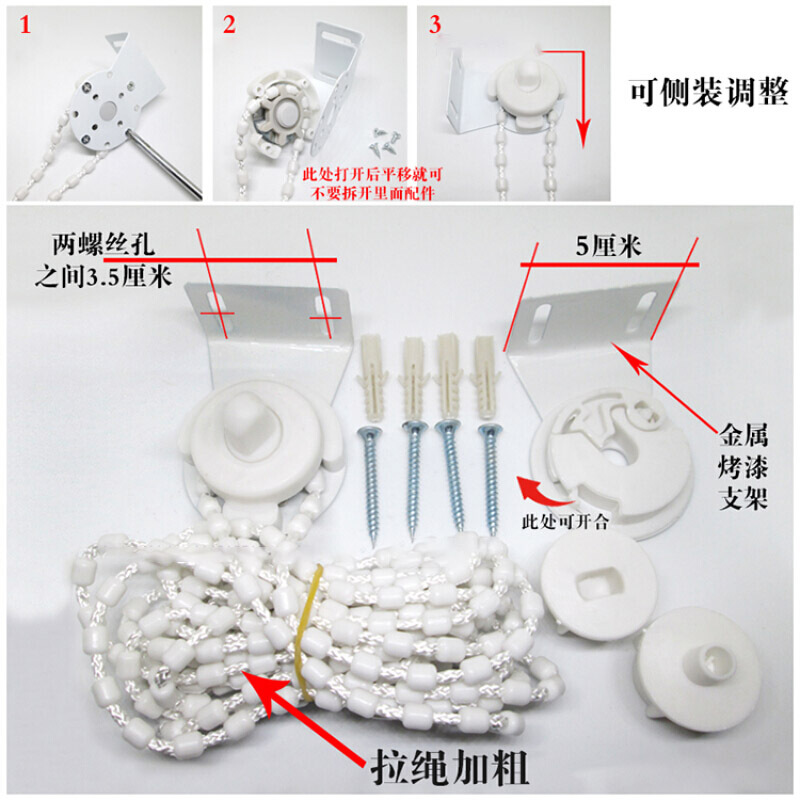 1

2

此处打开后平移就可
不要拆开里面配件

3

可侧装调整

两螺丝孔
之间3.5厘米

5厘米

金属
烤漆
支架

此处可开合

拉绳加粗