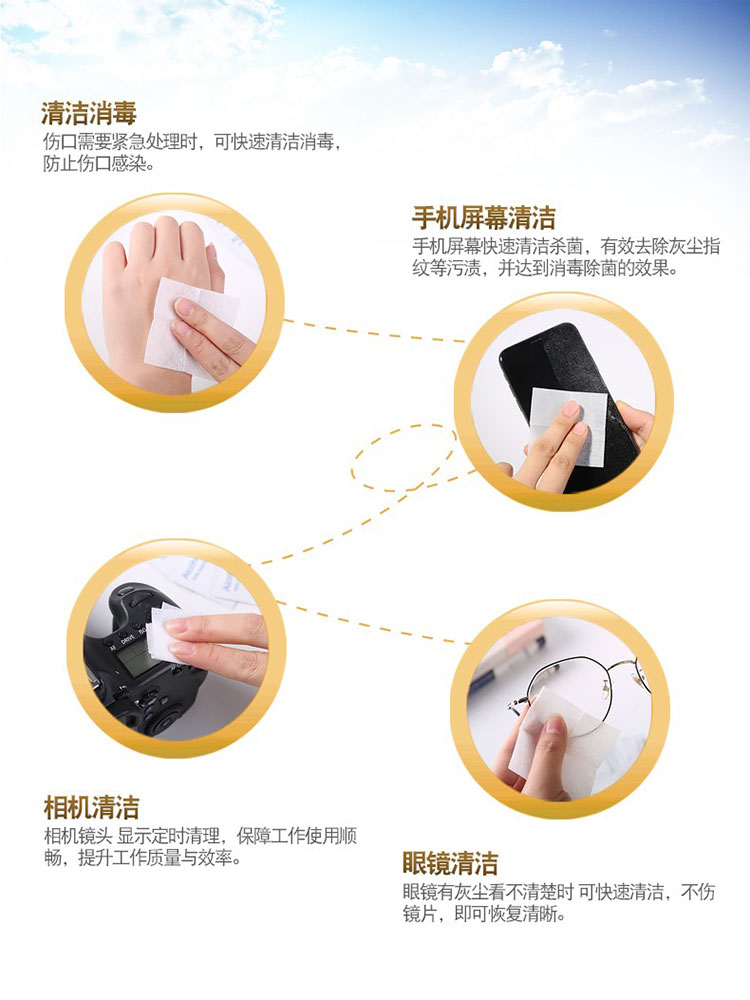 清洁消毒
伤口需要紧急处理时，可快速清洁消毒，防止伤口感染。

手机屏幕清洁
手机屏幕快速清洁杀菌，有效去除灰尘指纹等污渍，并达到消毒除菌的效果。

相机清洁
相机镜头 显示定时清理，保障工作使用顺畅，提升工作质量与效率。

眼镜清洁
眼镜有灰尘看不清楚时 可快速清洁，不伤镜片，即可恢复清晰。