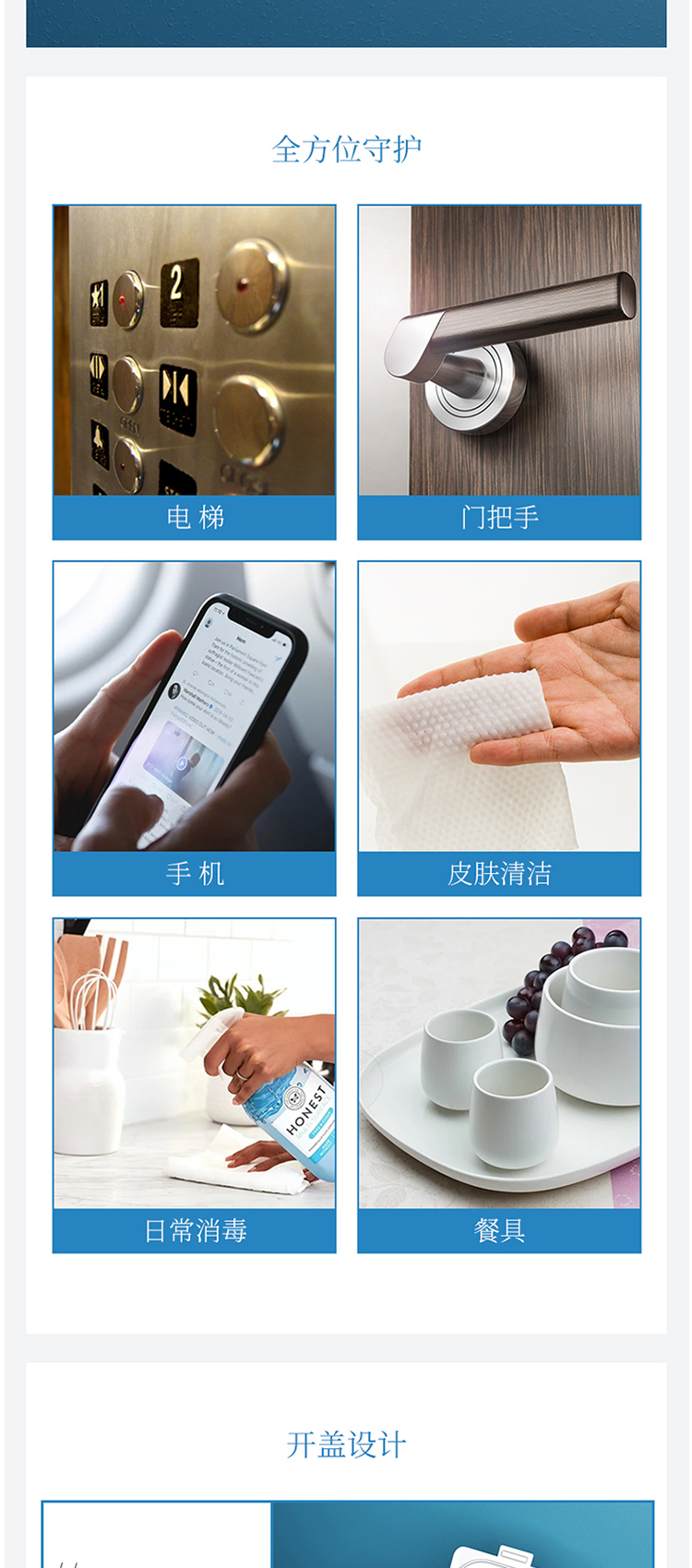 全方位守护

2

电 梯

门把手

手 机

皮肤清洁

HONEST

日常消毒

餐具

开盖设计