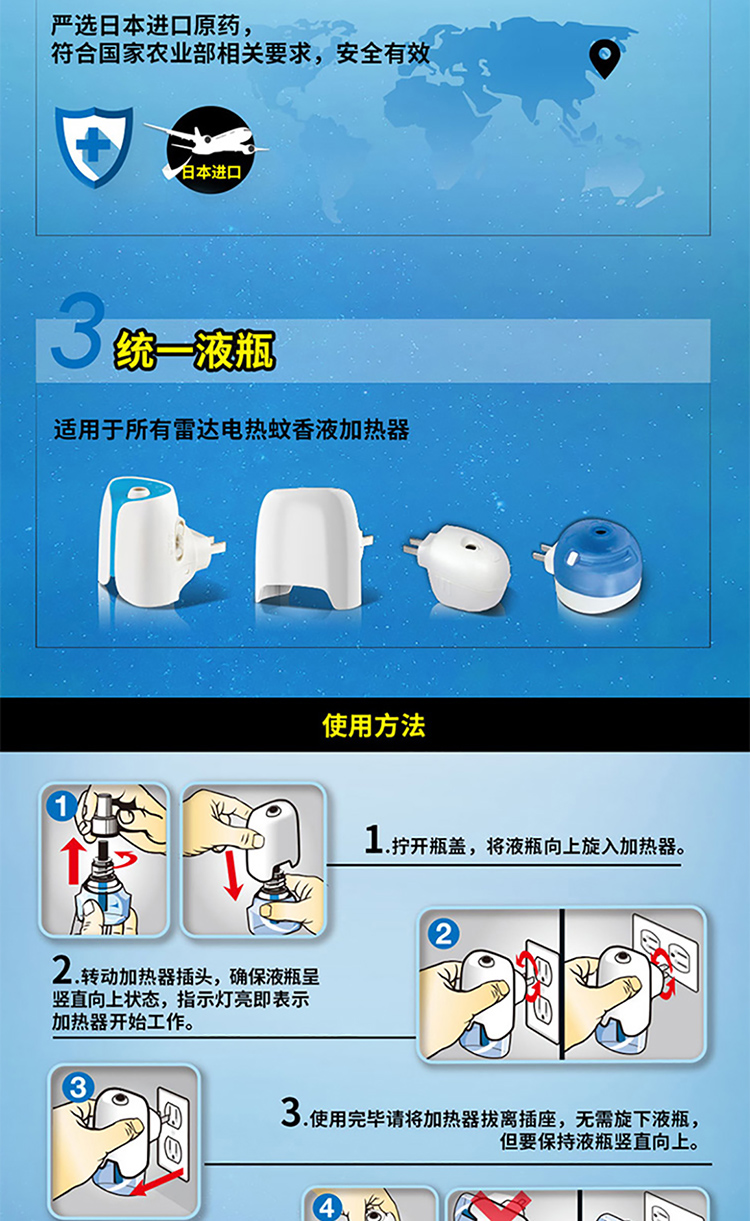 严选日本进口原药，
符合国家农业部相关要求，安全有效

日本进口

3 统一液瓶

适用于所有雷达电热蚊香液加热器

使用方法

1

1.拧开瓶盖，将液瓶向上旋入加热器。

2

2.转动加热器插头，确保液瓶呈竖直向上状态，指示灯亮即表示加热器开始工作。

3

3.使用完毕请将加热器拔离插座，无需旋下液瓶，但要保持液瓶竖直向上。

4