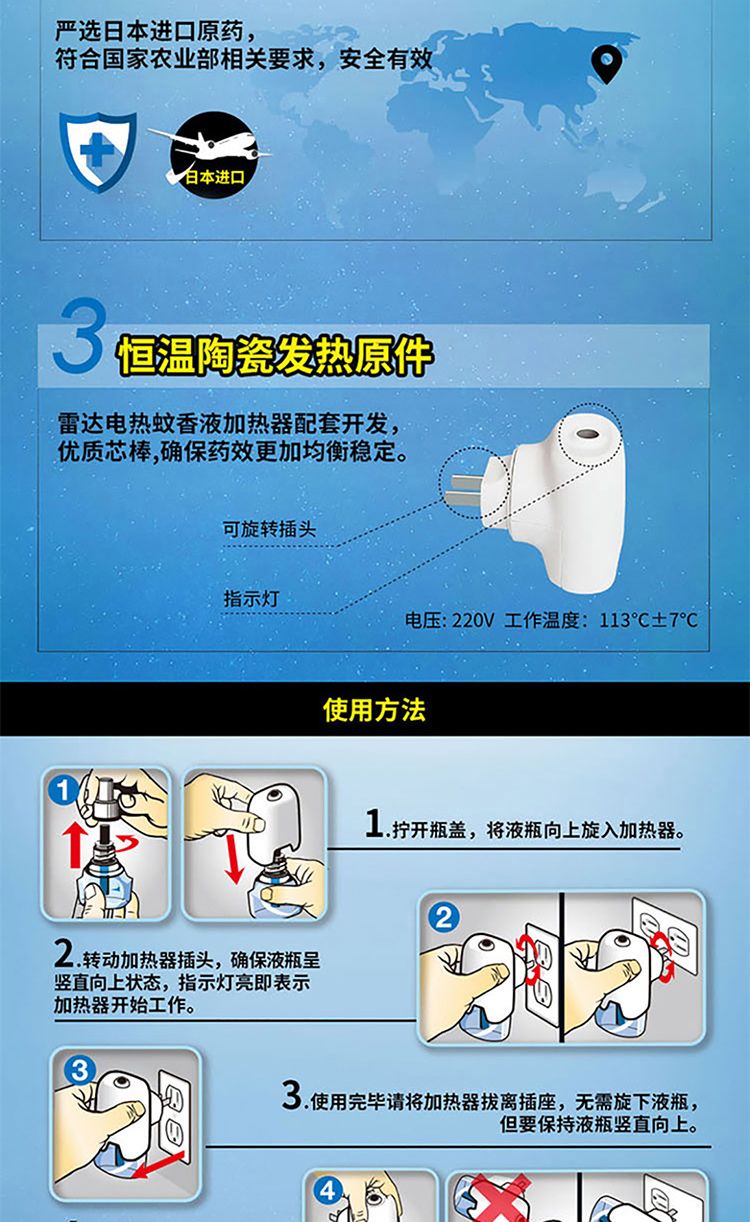 严选日本进口原药，
符合国家农业部相关要求，安全有效

日本进口

3 恒温陶瓷发热原件

雷达电热蚊香液加热器配套开发，
优质芯棒,确保药效更加均衡稳定。

可旋转插头

指示灯

电压: 220V 工作温度：113°C±7°C

使用方法

1

1.拧开瓶盖，将液瓶向上旋入加热器。

2

2.转动加热器插头，确保液瓶呈竖直向上状态，指示灯亮即表示加热器开始工作。

3

3.使用完毕请将加热器拔离插座，无需旋下液瓶，但要保持液瓶竖直向上。

4