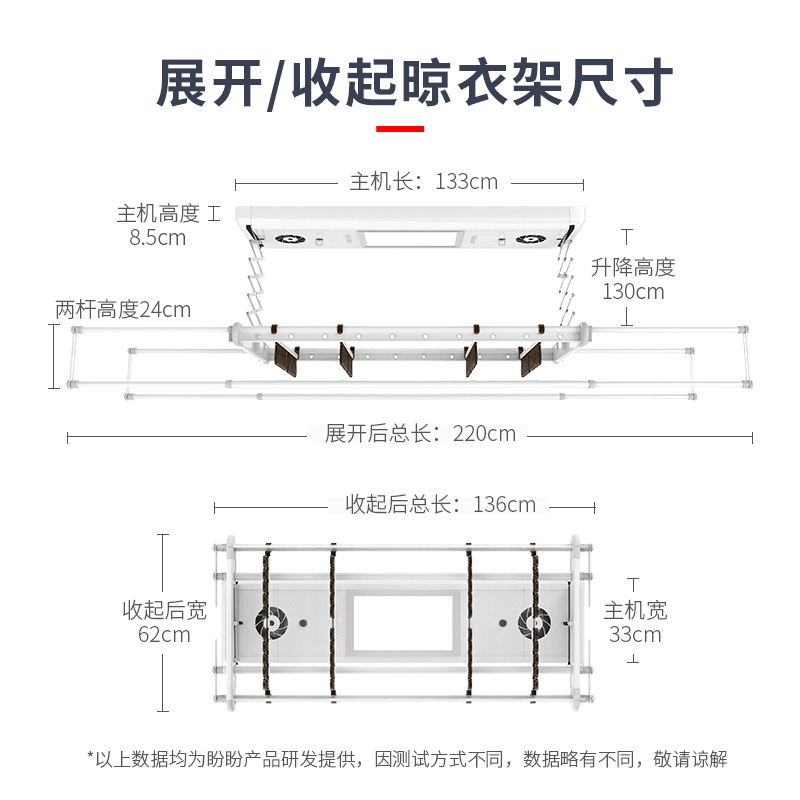 展开/收起晾衣架尺寸

主机长：133cm

主机高度
8.5cm

升降高度
130cm

两杆高度24cm

展开后总长：220cm

收起后总长：136cm

收起后宽
62cm

主机宽
33cm

*以上数据均为盼盼产品研发提供，因测试方式不同，数据略有不同，敬请谅解