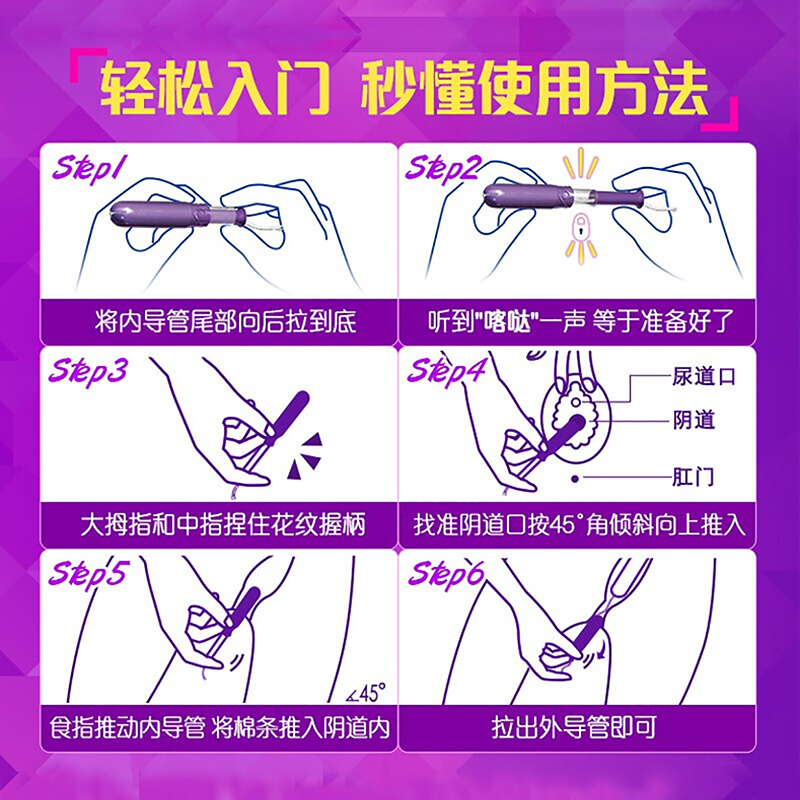 「轻松入门 秒懂使用方法」

Step1
将内导管尾部向后拉到底

Step2
听到"喀哒"一声 等于准备好了

Step3
大拇指和中指捏住花纹握柄

Step4
尿道口
阴道
肛门
找准阴道口按45°角倾斜向上推入

Step5
∠45°
食指推动内导管 将棉条推入阴道内

Step6
拉出外导管即可