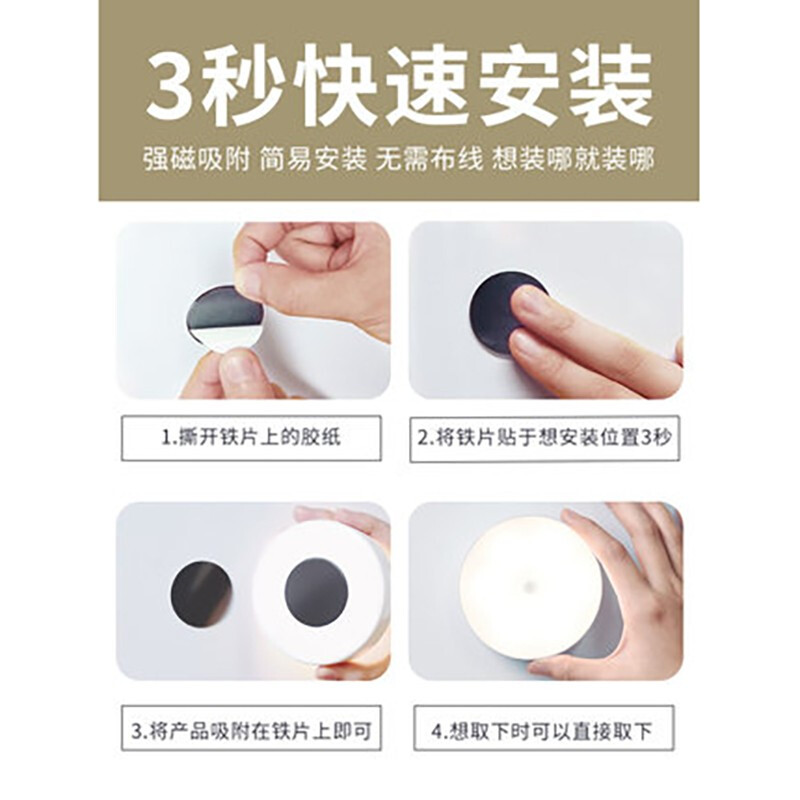 3秒快速安装

强磁吸附 简易安装 无需布线 想装哪就装哪

1.撕开铁片上的胶纸

2.将铁片贴于想安装位置3秒

3.将产品吸附在铁片上即可

4.想取下时可以直接取下