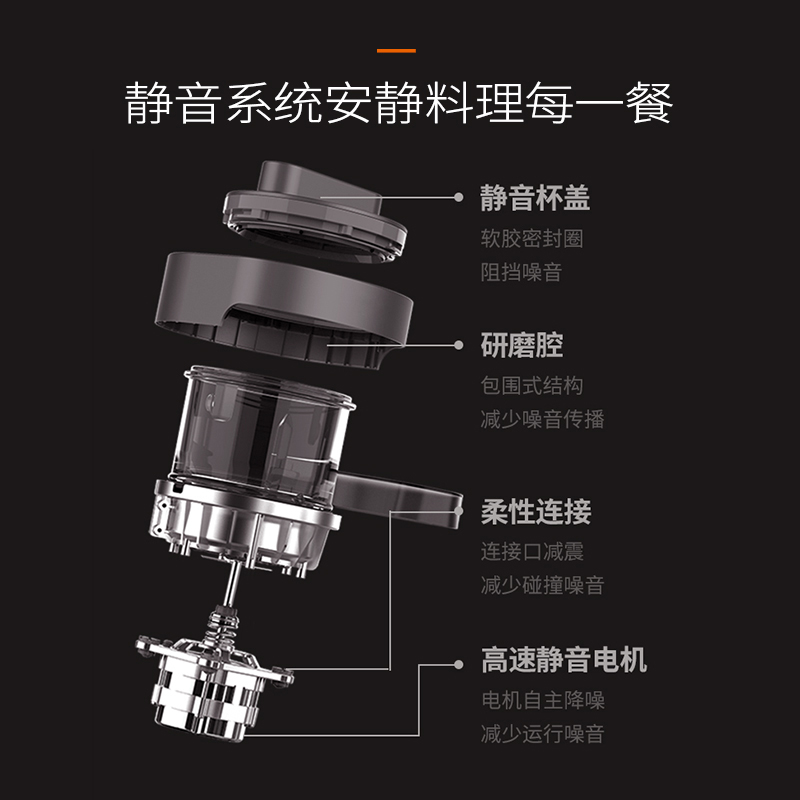 静音系统安静料理每一餐

静音杯盖
软胶密封圈
阻挡噪音

研磨腔
包围式结构
减少噪音传播

柔性连接
连接口减震
减少碰撞噪音

高速静音电机
电机自主降噪
减少运行噪音