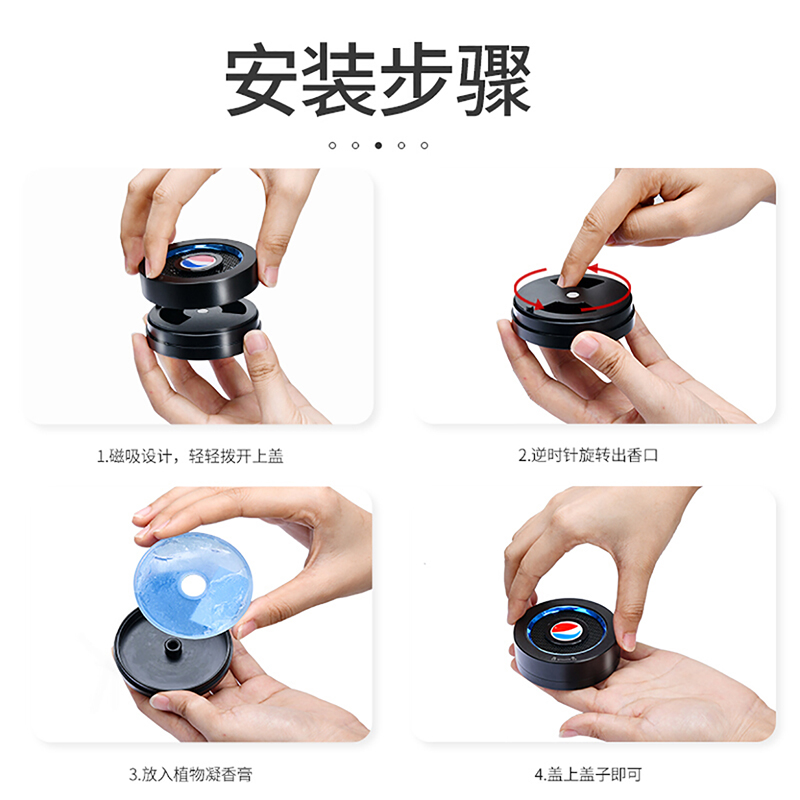 安装步骤

1.磁吸设计，轻轻拨开上盖

2.逆时针旋转出香口

3.放入植物凝香膏

4.盖上盖子即可