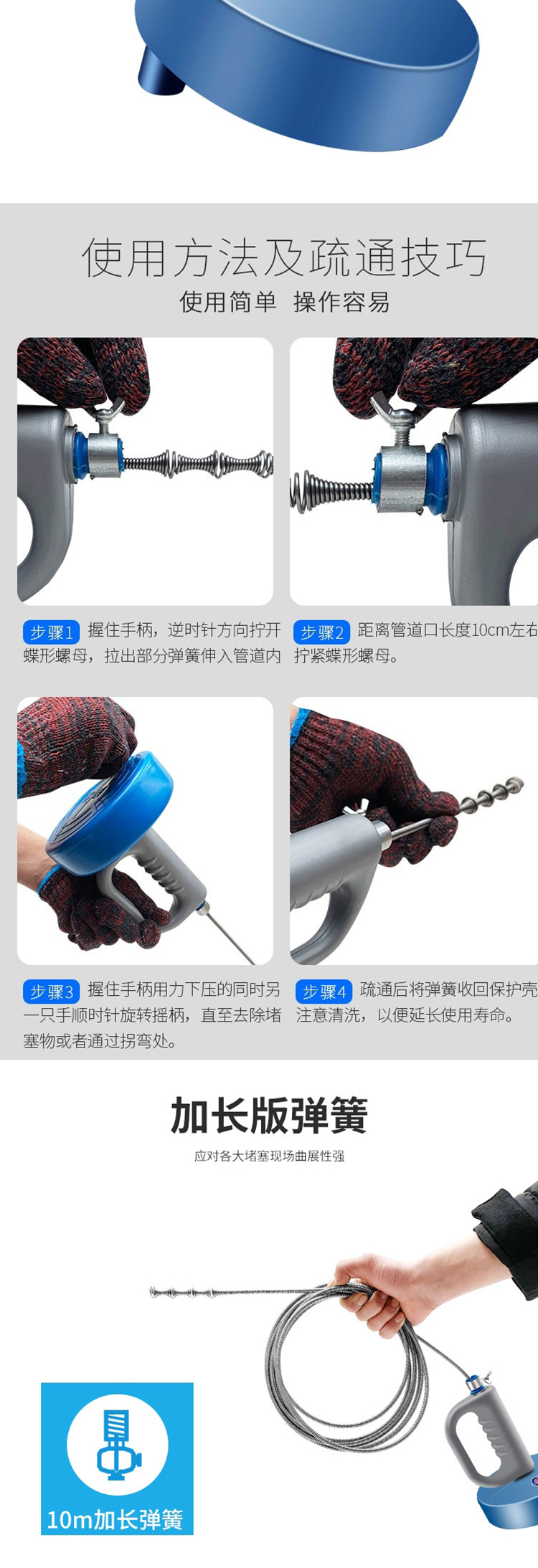 使用方法及疏通技巧
使用简单 操作容易

步骤1 握住手柄，逆时针方向拧开蝶形螺母，拉出部分弹簧伸入管道内

步骤2 距离管道口长度10cm左右拧紧蝶形螺母。

步骤3 握住手柄用力下压的同时另一只手顺时针旋转摇柄，直至去除堵塞物或者通过拐弯处。

步骤4 疏通后将弹簧收回保护壳注意清洗，以便延长使用寿命。

加长版弹簧
应对各大堵塞现场曲展性强

10m加长弹簧