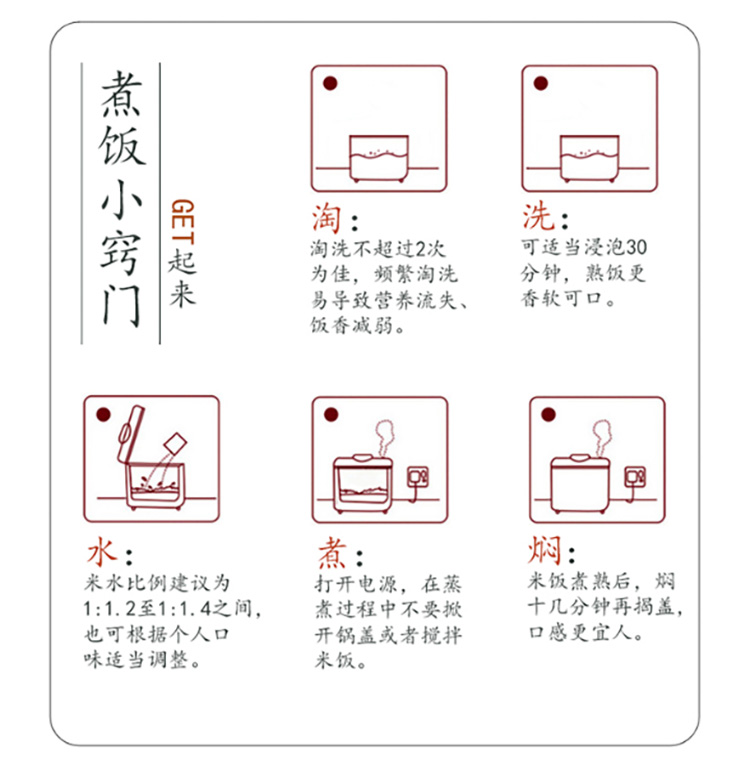 煮饭小窍门

GET起来

淘：
淘洗不超过2次为佳，频繁淘洗易导致营养流失、饭香减弱。

洗：
可适当浸泡30分钟，熟饭更香软可口。

水：
米水比例建议为1:1.2至1:1.4之间，也可根据个人口味适当调整。

煮：
打开电源，在蒸煮过程中不要掀开锅盖或者搅拌米饭。

焖：
米饭煮熟后，焖十几分钟再揭盖，口感更宜人。