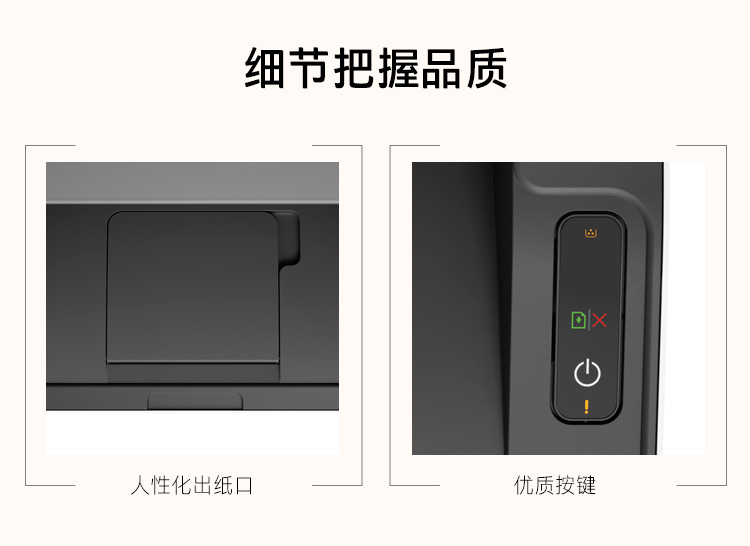 细节把握品质

人性化出纸口

优质按键