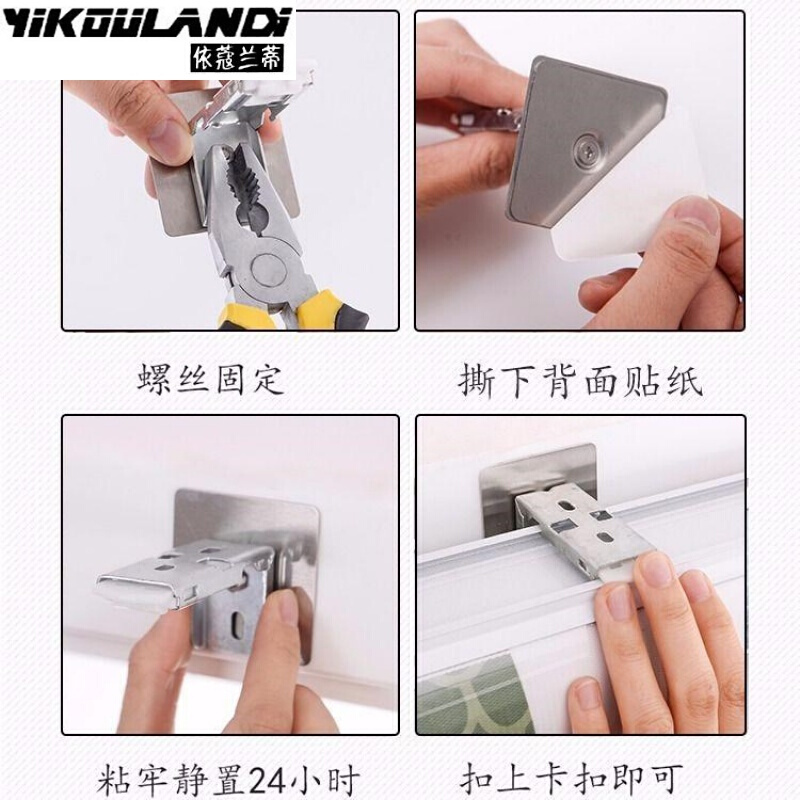 YIKOULANDI
依蔻兰蒂

螺丝固定

撕下背面贴纸

粘牢静置24小时

扣上卡扣即可