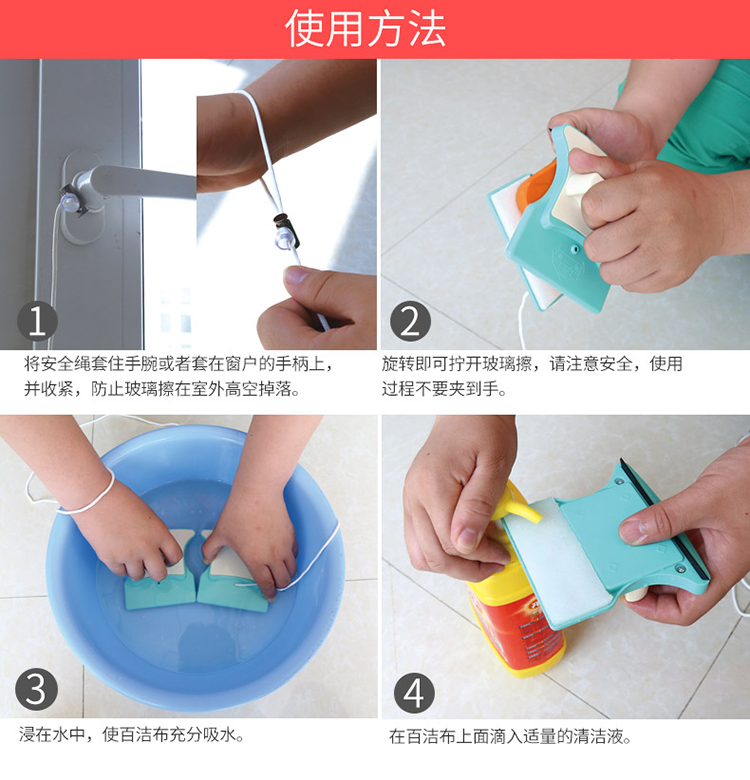 使用方法

1
将安全绳套住手腕或者套在窗户的手柄上，并收紧，防止玻璃擦在室外高空掉落。

2
旋转即可拧开玻璃擦，请注意安全，使用过程不要夹到手。

3
浸在水中，使百洁布充分吸水。

4
在百洁布上面滴入适量的清洁液。