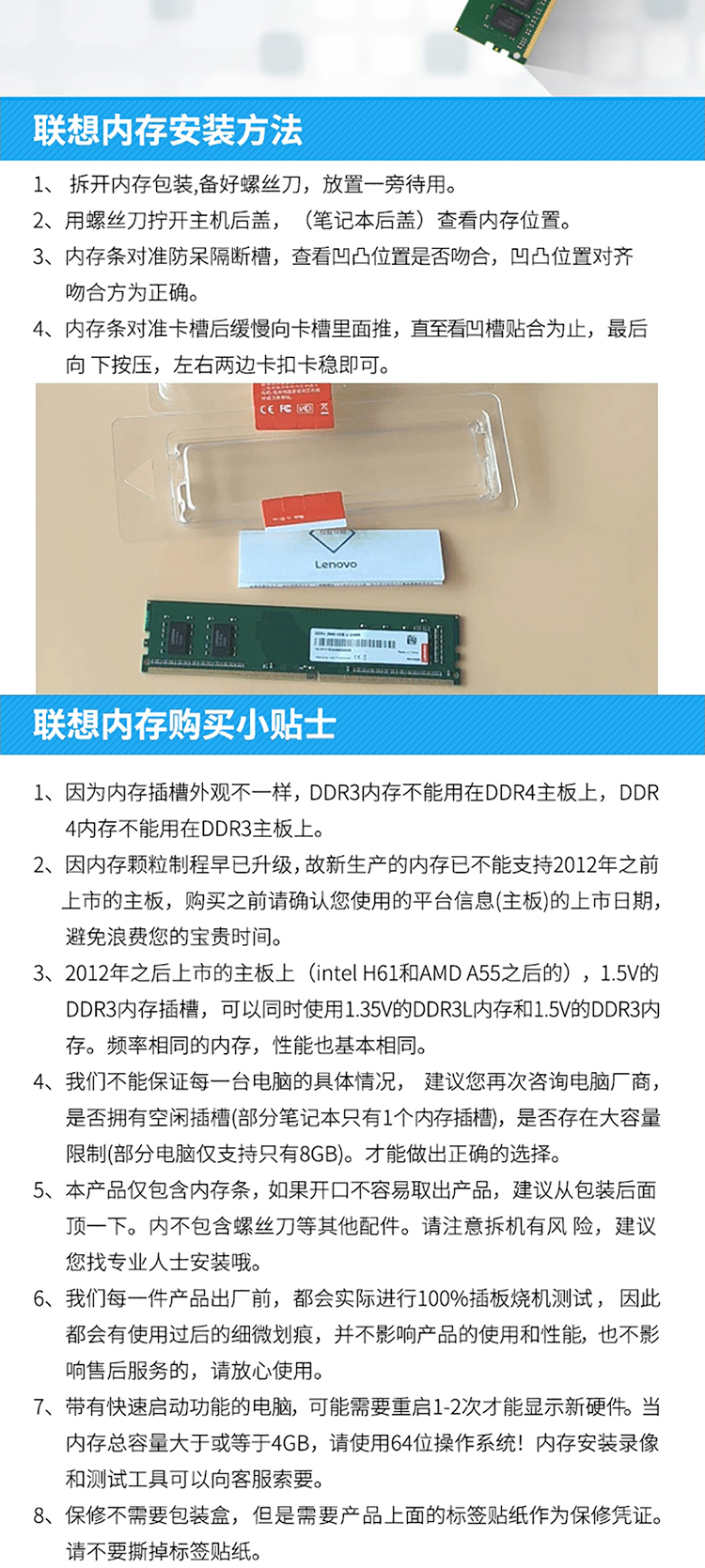 联想内存安装方法

1、 拆开内存包装,备好螺丝刀，放置一旁待用。
2、用螺丝刀拧开主机后盖，（笔记本后盖）查看内存位置。
3、内存条对准防呆隔断槽，查看凹凸位置是否吻合，凹凸位置对齐吻合方为正确。
4、内存条对准卡槽后缓慢向卡槽里面推，直至看凹槽贴合为止，最后向 下按压，左右两边卡扣卡稳即可。

Lenovo

联想内存购买小贴士

1、因为内存插槽外观不一样，DDR3内存不能用在DDR4主板上，DDR4内存不能用在DDR3主板上。
2、因内存颗粒制程早已升级，故新生产的内存已不能支持2012年之前上市的主板，购买之前请确认您使用的平台信息(主板)的上市日期，避免浪费您的宝贵时间。
3、2012年之后上市的主板上（intel H61和AMD A55之后的），1.5V的DDR3内存插槽，可以同时使用1.35V的DDR3L内存和1.5V的DDR3内存。频率相同的内存，性能也基本相同。
4、我们不能保证每一台电脑的具体情况， 建议您再次咨询电脑厂商，是否拥有空闲插槽(部分笔记本只有1个内存插槽)，是否存在大容量限制(部分电脑仅支持只有8GB)。才能做出正确的选择。
5、本产品仅包含内存条，如果开口不容易取出产品，建议从包装后面顶一下。内不包含螺丝刀等其他配件。请注意拆机有风 险，建议您找专业人士安装哦。
6、我们每一件产品出厂前，都会实际进行100%插板烧机测试， 因此都会有使用过后的细微划痕，并不影响产品的使用和性能，也不影响售后服务的，请放心使用。
7、带有快速启动功能的电脑，可能需要重启1-2次才能显示新硬件。当内存总容量大于或等于4GB，请使用64位操作系统！内存安装录像和测试工具可以向客服索要。
8、保修不需要包装盒，但是需要产品上面的标签贴纸作为保修凭证。请不要撕掉标签贴纸。