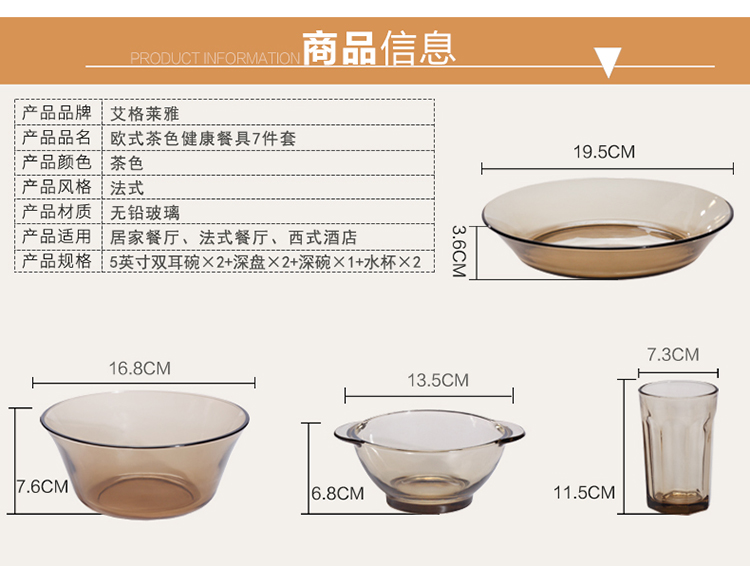 PRODUCT INFORMATION 商品信息

| 产品品牌 | 艾格莱雅 |
|---|---|
| 产品品名 | 欧式茶色健康餐具7件套 |
| 产品颜色 | 茶色 |
| 产品风格 | 法式 |
| 产品材质 | 无铅玻璃 |
| 产品适用 | 居家餐厅、法式餐厅、西式酒店 |
| 产品规格 | 5英寸双耳碗×2+深盘×2+深碗×1+水杯×2 |

19.5CM
3.6CM

16.8CM
7.6CM

13.5CM
6.8CM

7.3CM
11.5CM