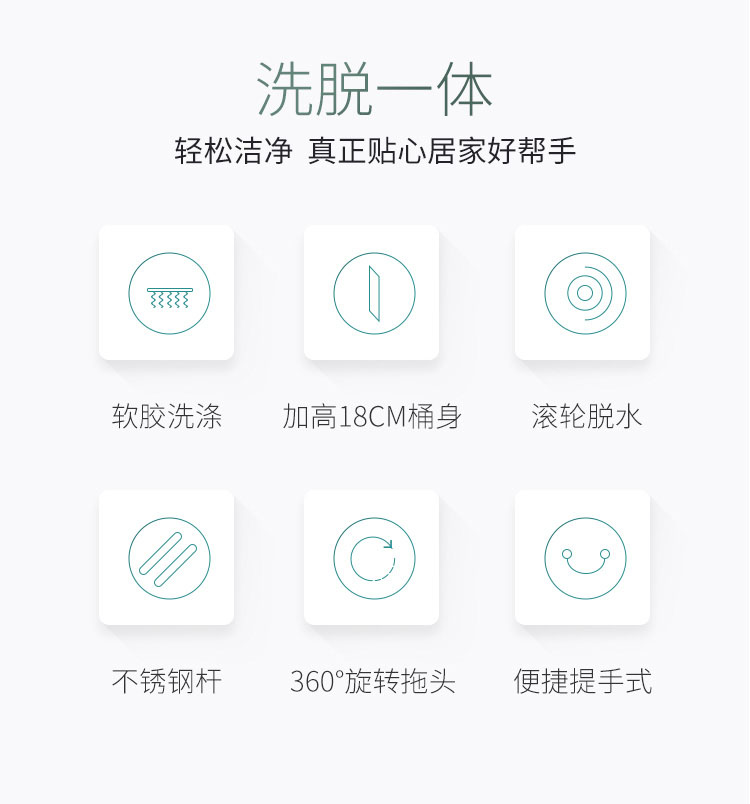 洗脱一体

轻松洁净 真正贴心居家好帮手

软胶洗涤

加高18CM桶身

滚轮脱水

不锈钢杆

360°旋转拖头

便捷提手式