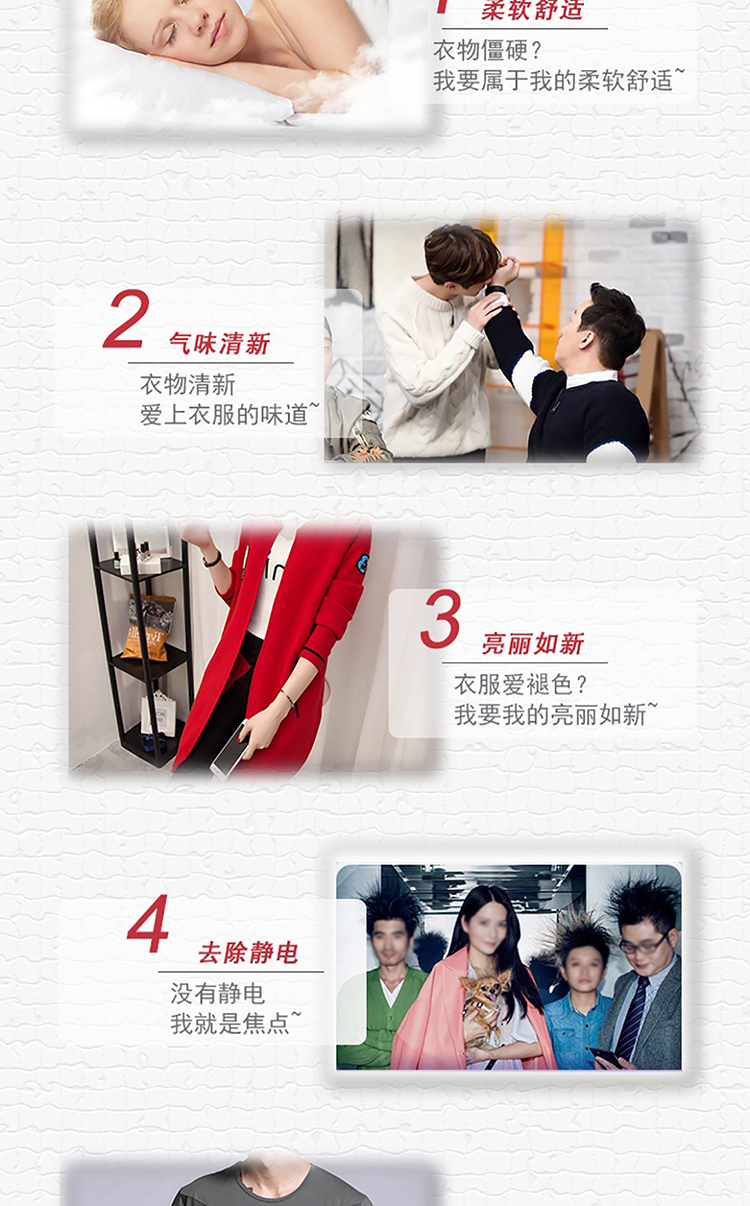 柔软舒适
衣物僵硬？
我要属于我的柔软舒适~

2 气味清新
衣物清新
爱上衣服的味道~

3 亮丽如新
衣服爱褪色？
我要我的亮丽如新~

4 去除静电
没有静电
我就是焦点~